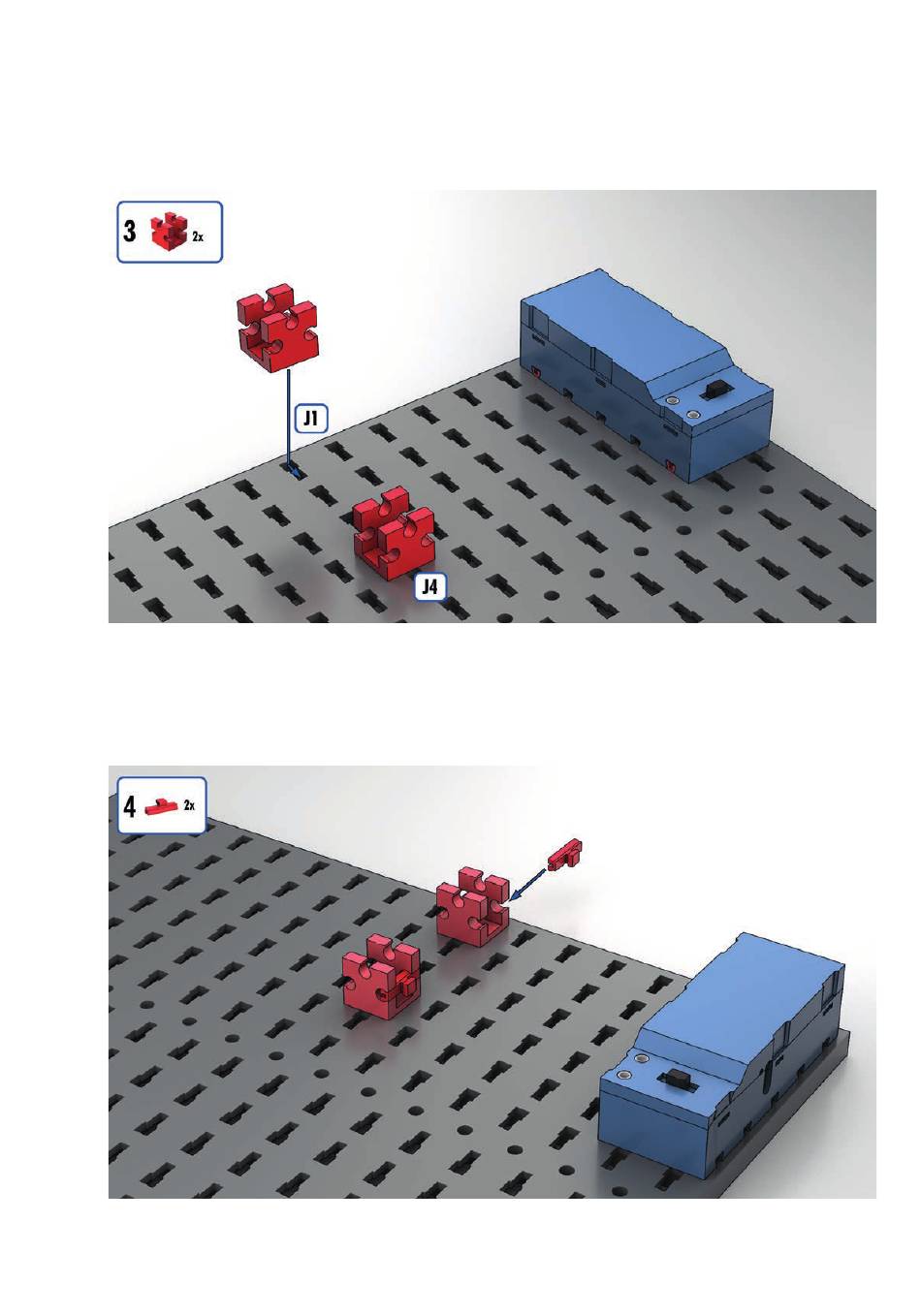 3 2x

J1

J4

4 2x