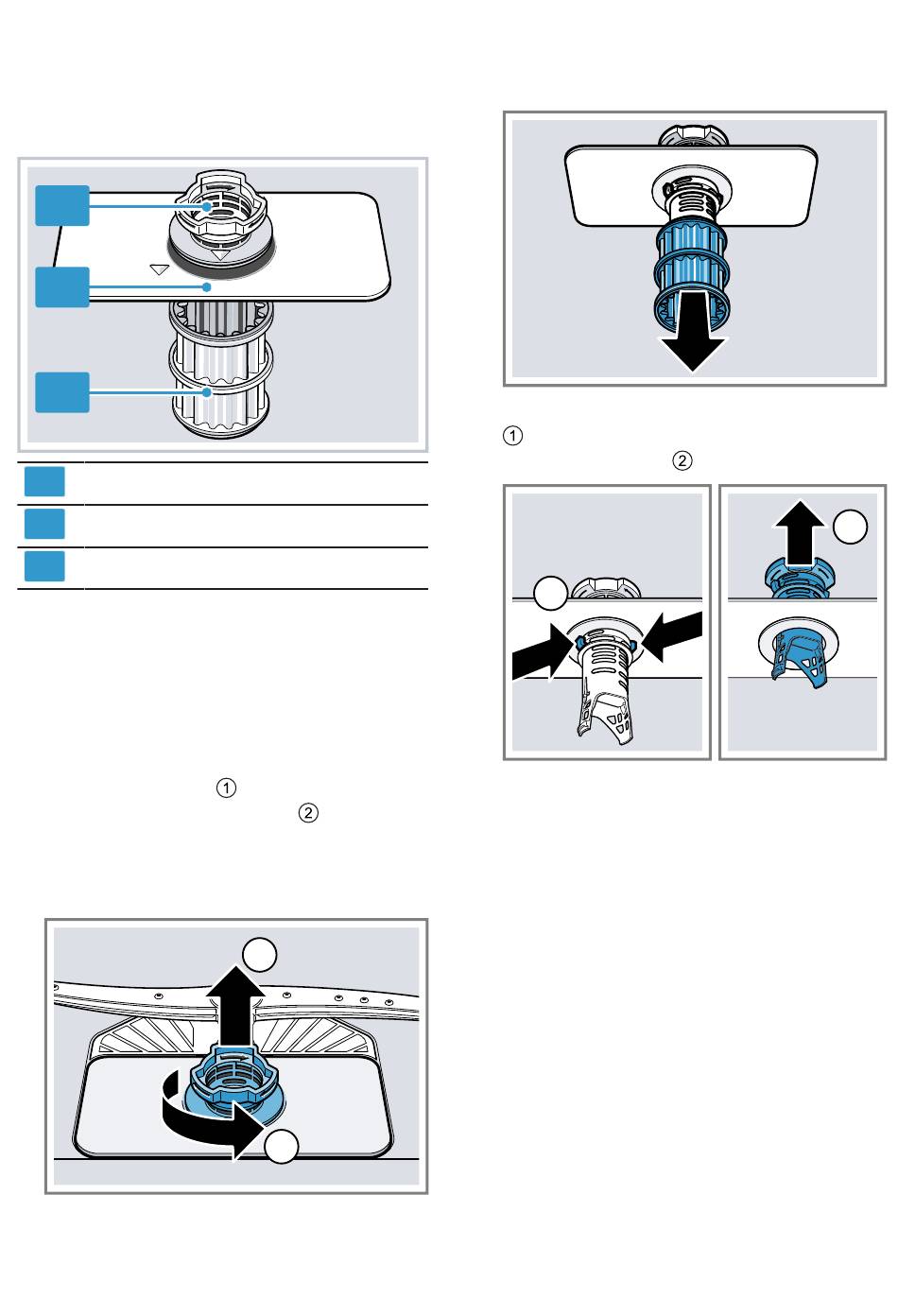 ①
②

①
②