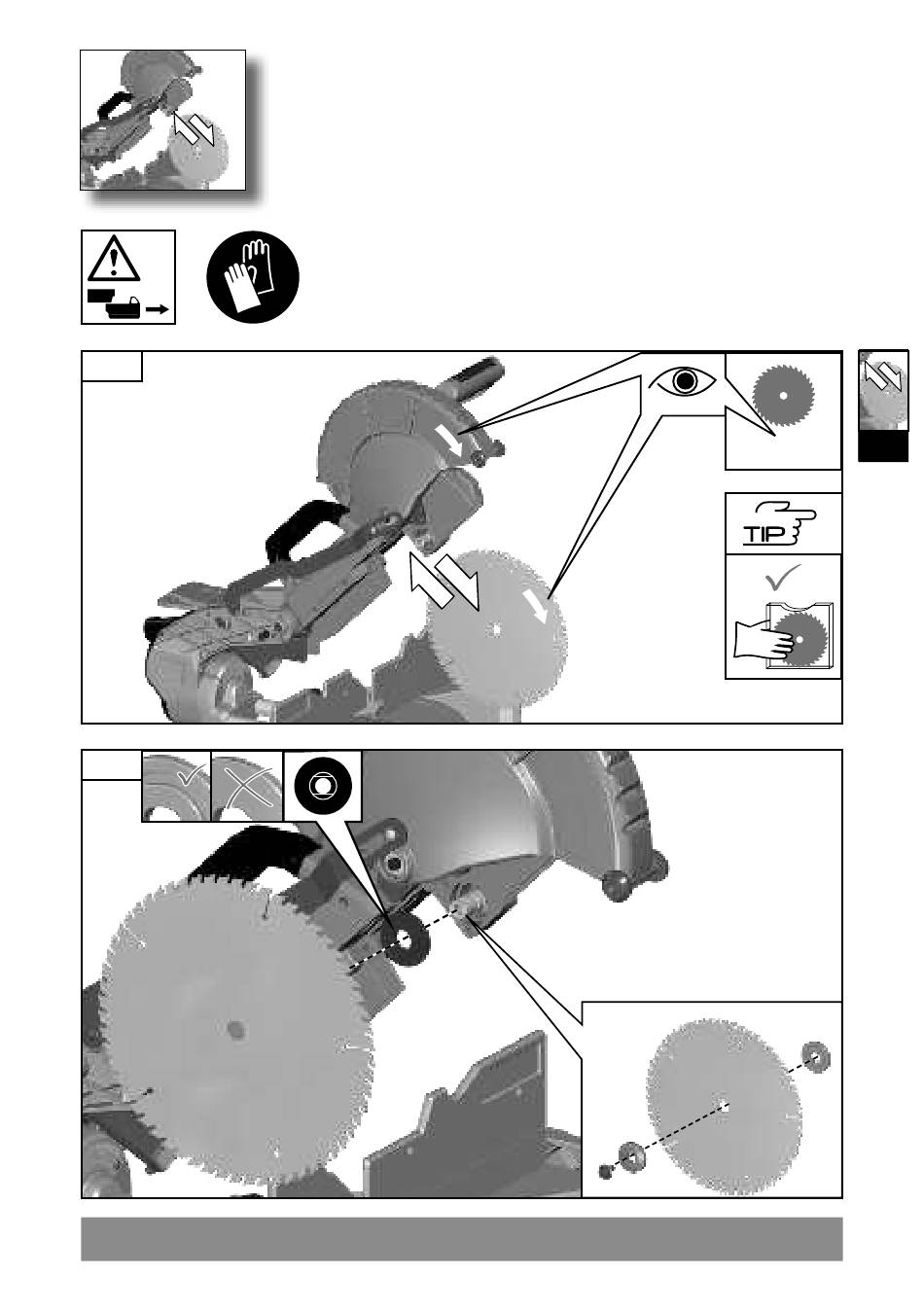 TIP