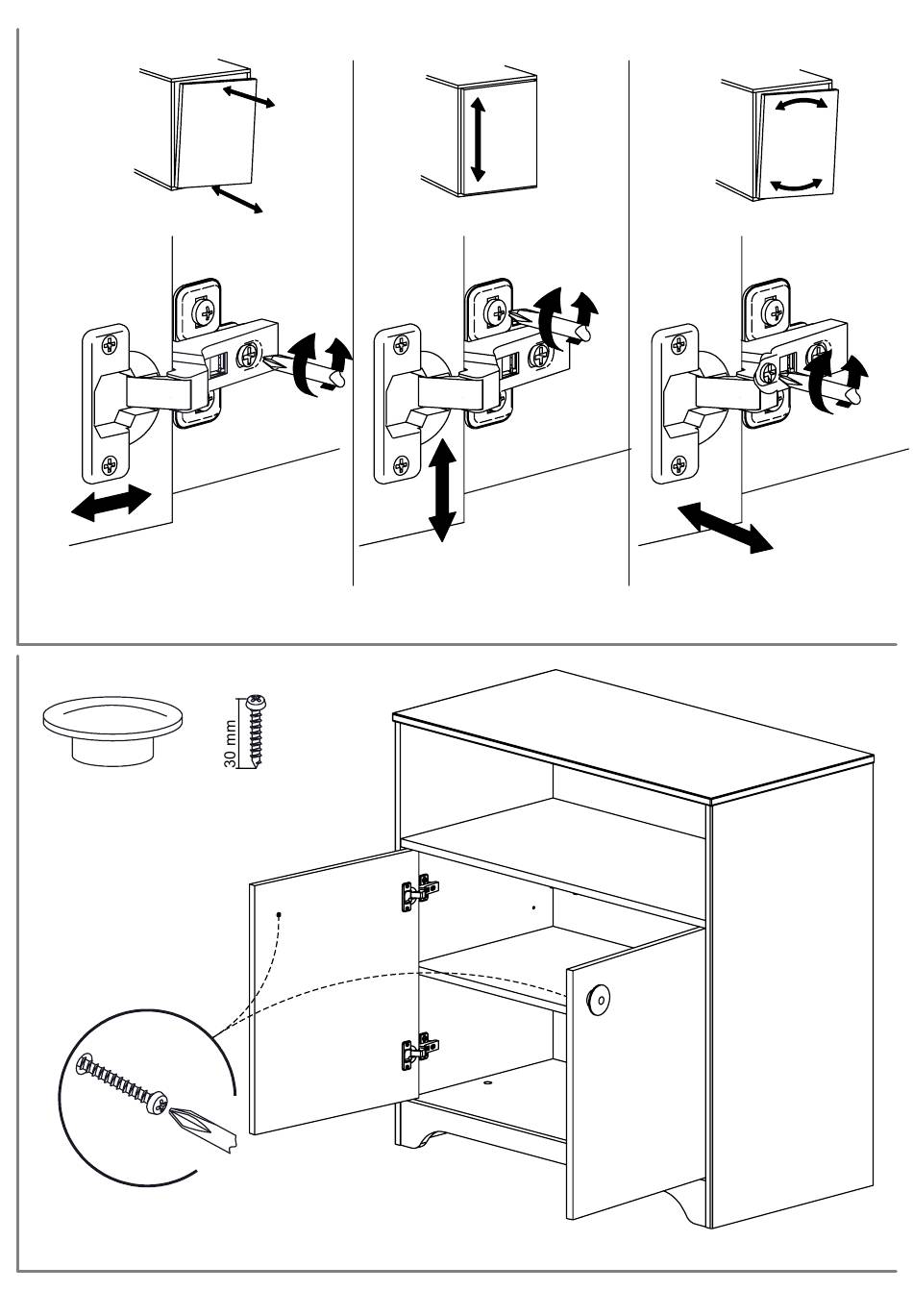 30 mm