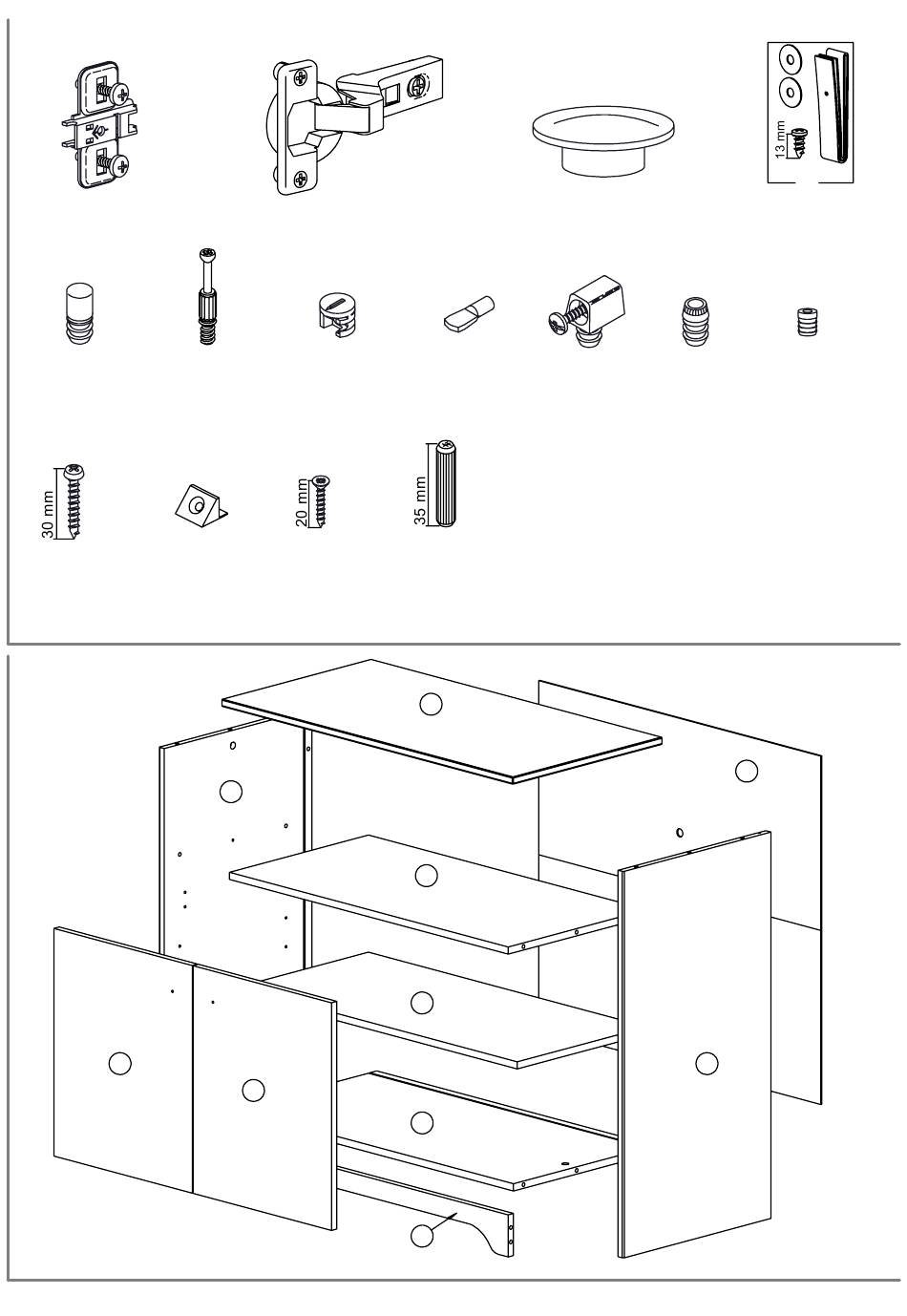 13 mm

30 mm

20 mm

35 mm