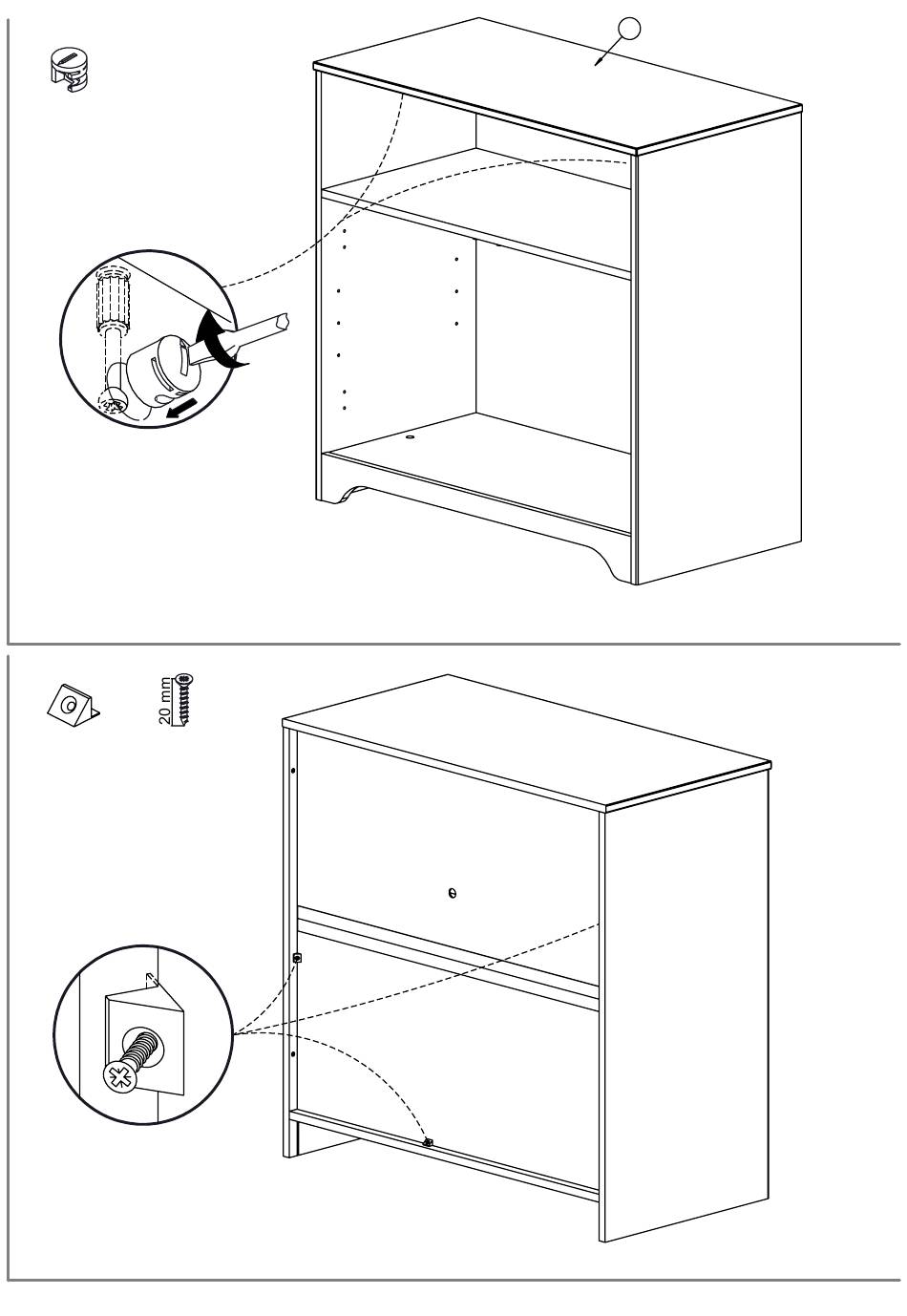 20 mm