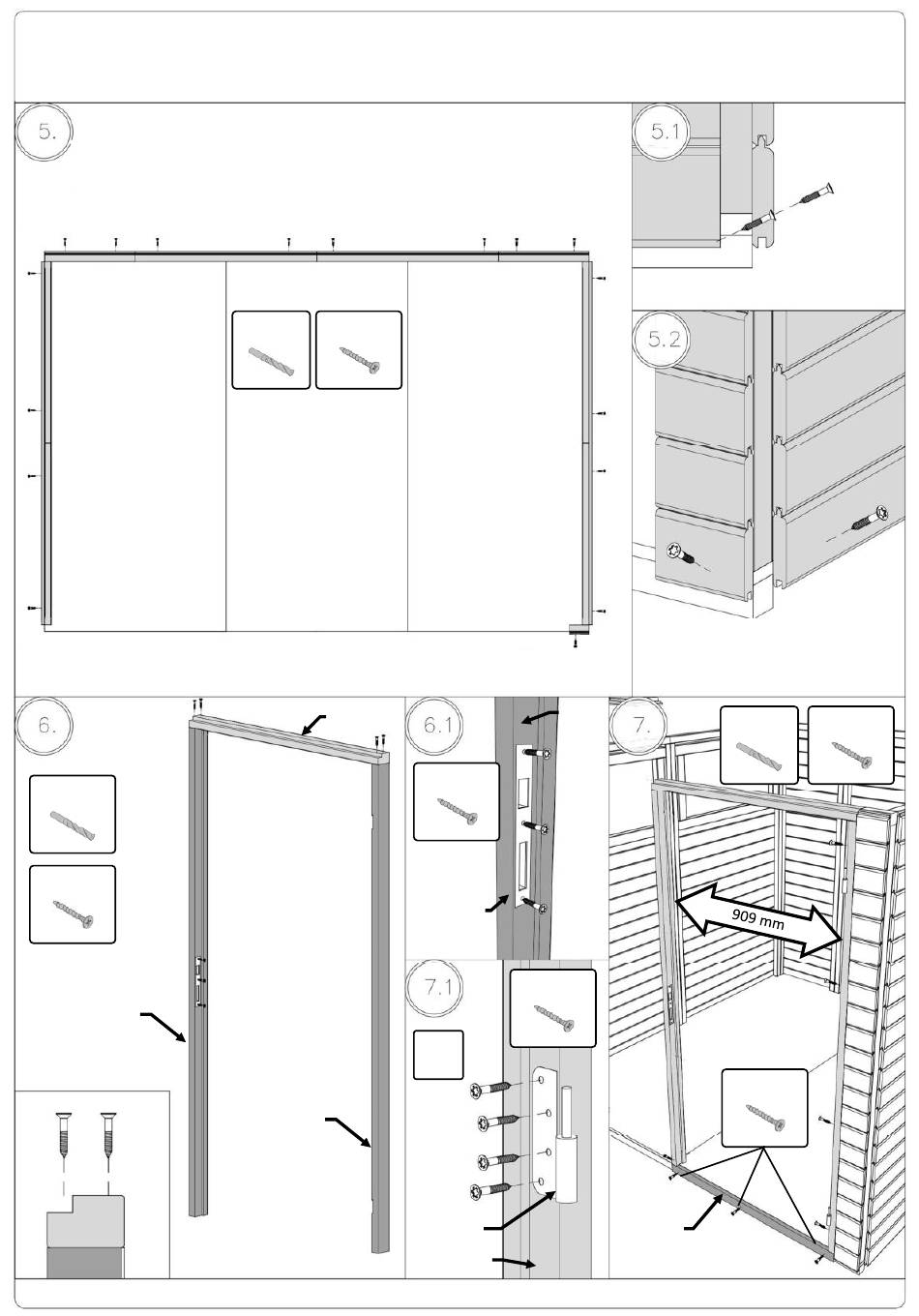 5.

5.1

5.2

6.

6.1

7.

909 mm

7.1