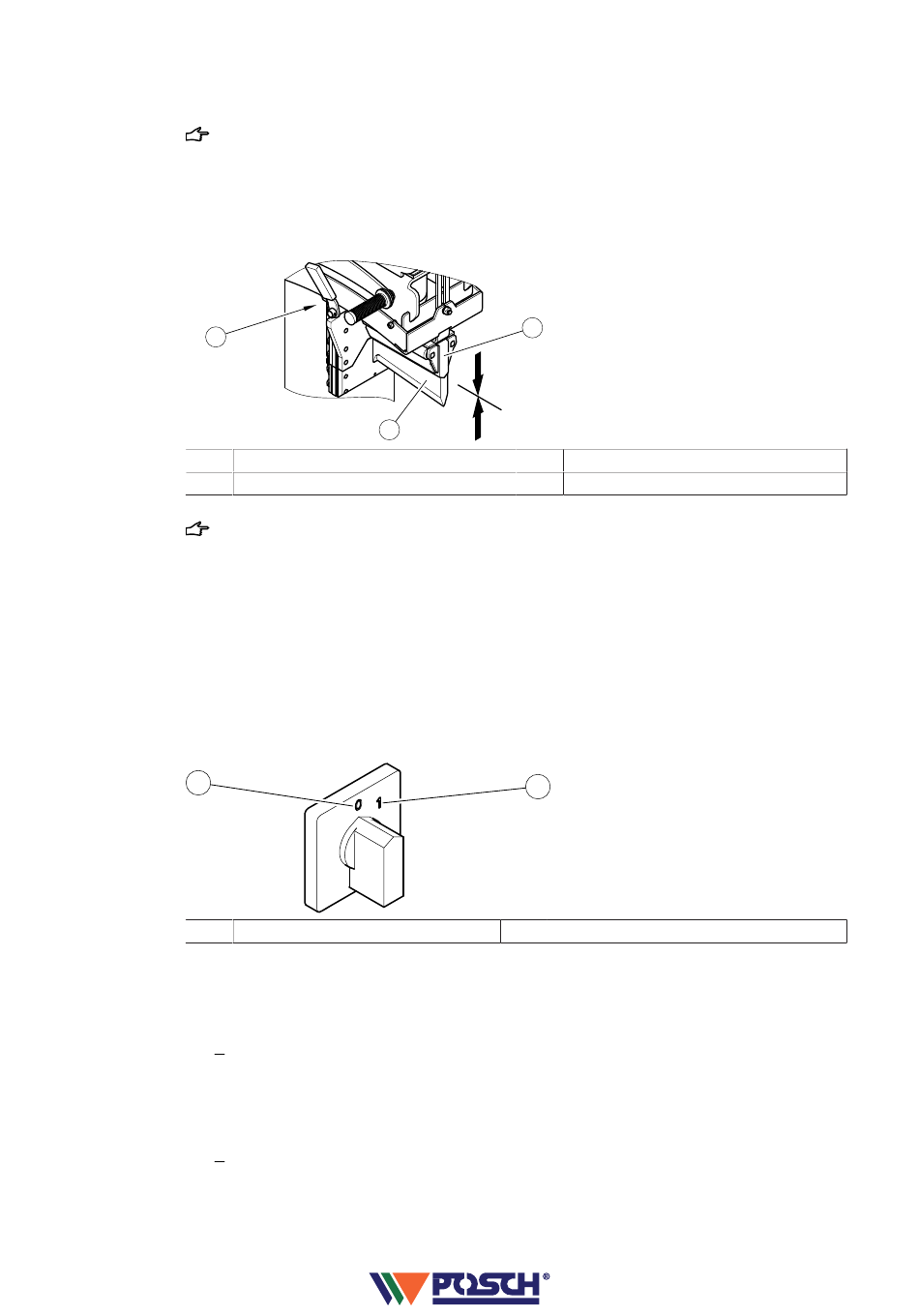 0 1

POSCH®