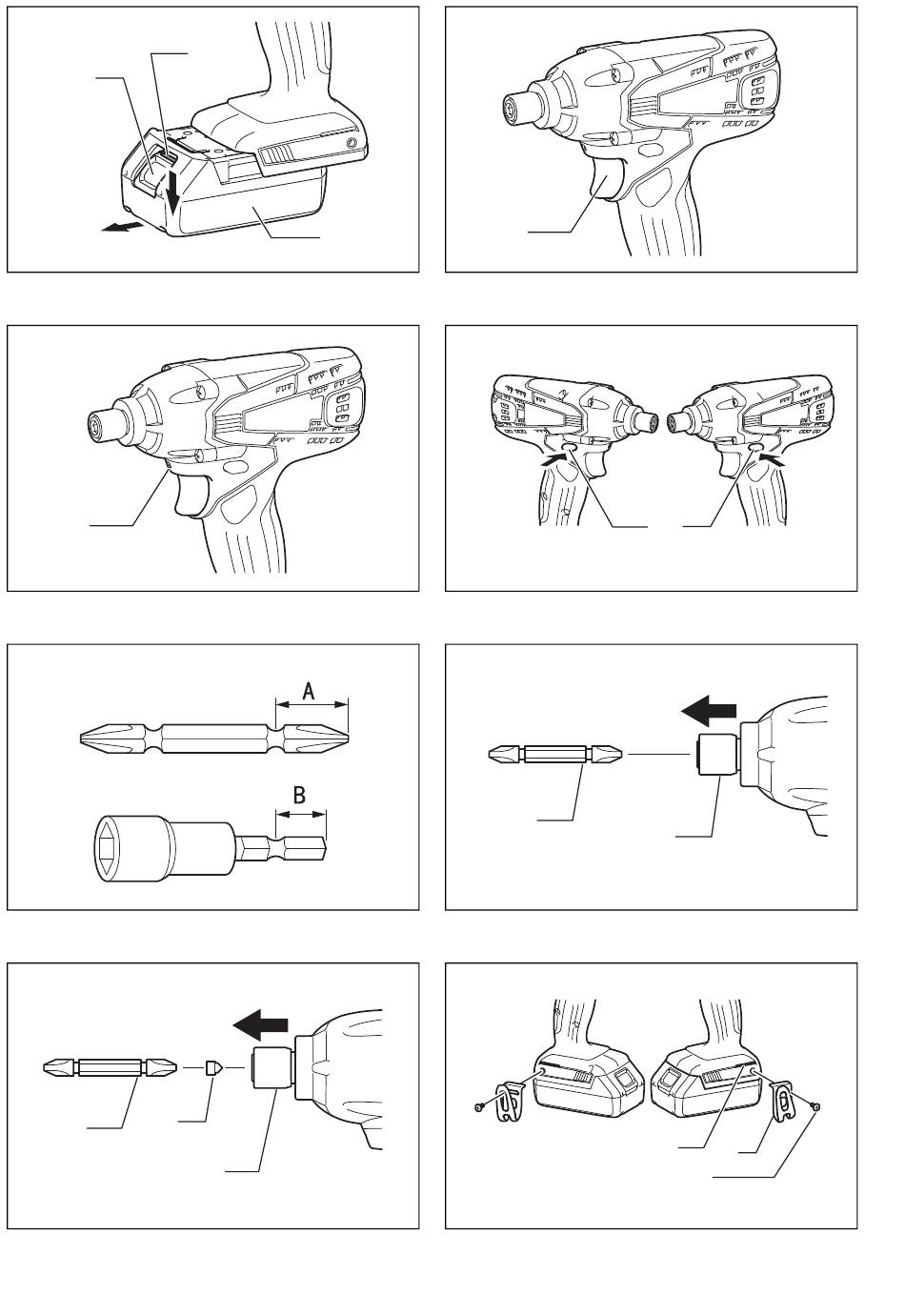 A

B