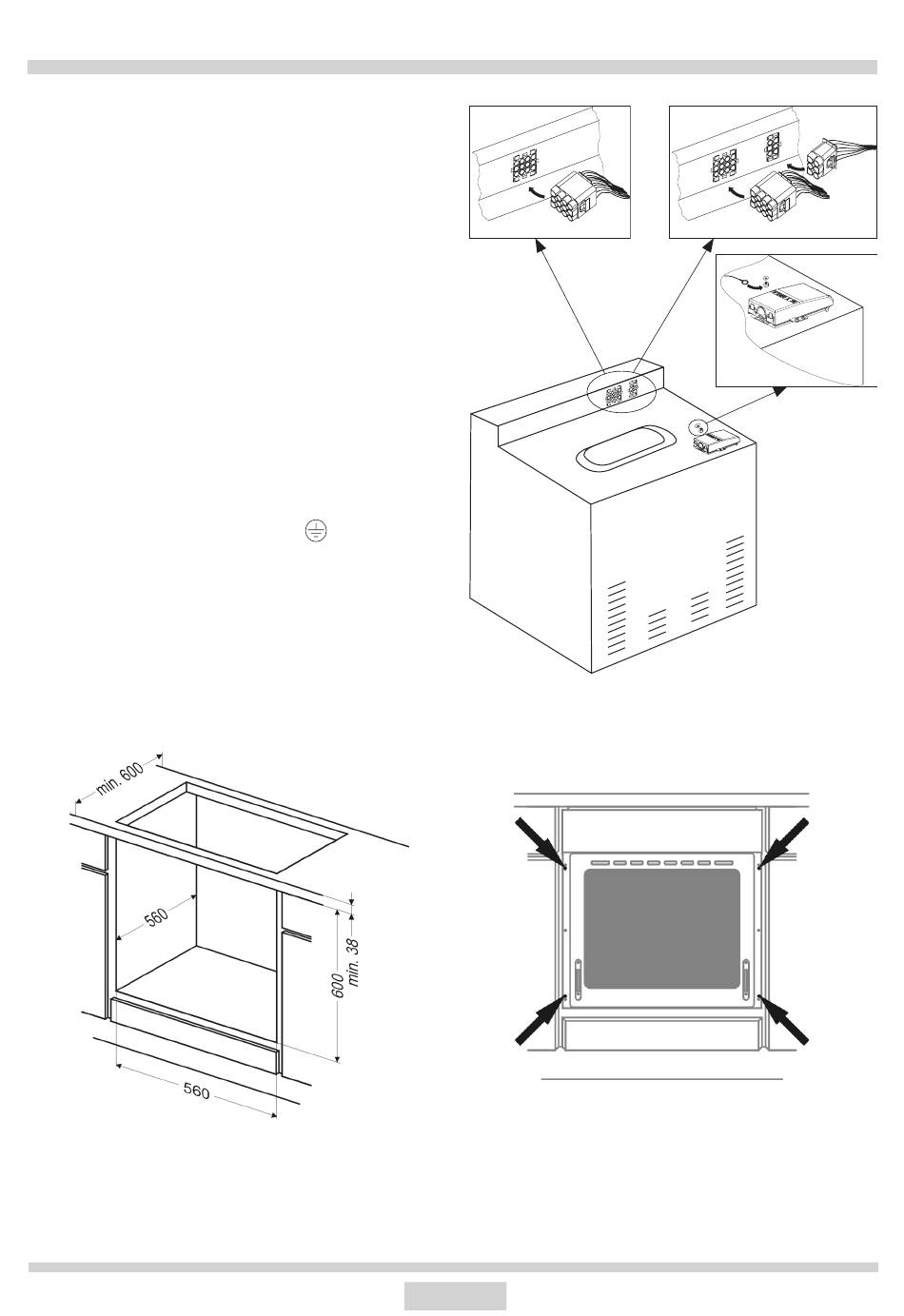 min. 600

560

600

min. 38

560