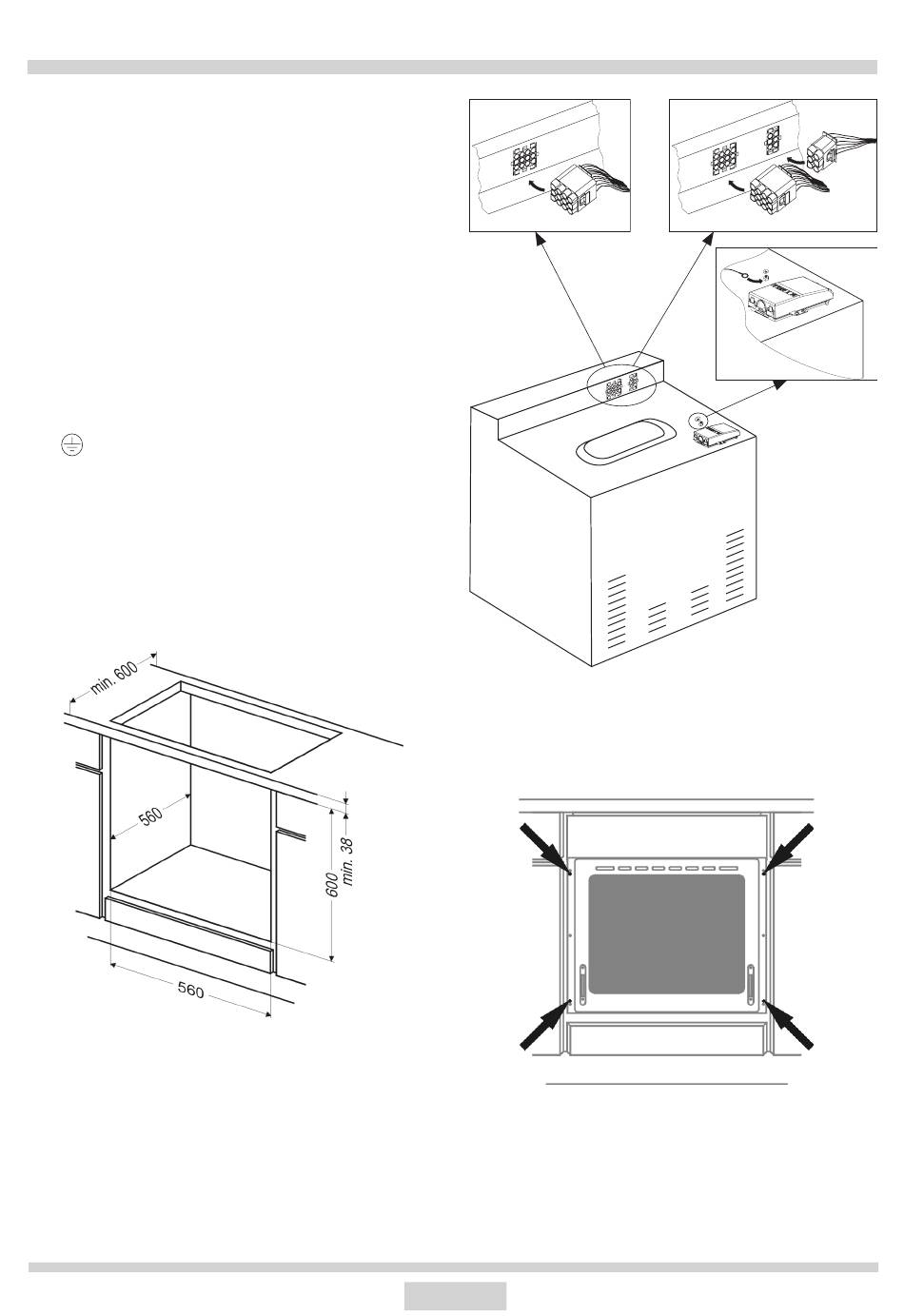 min. 600

560

600

min. 38

560