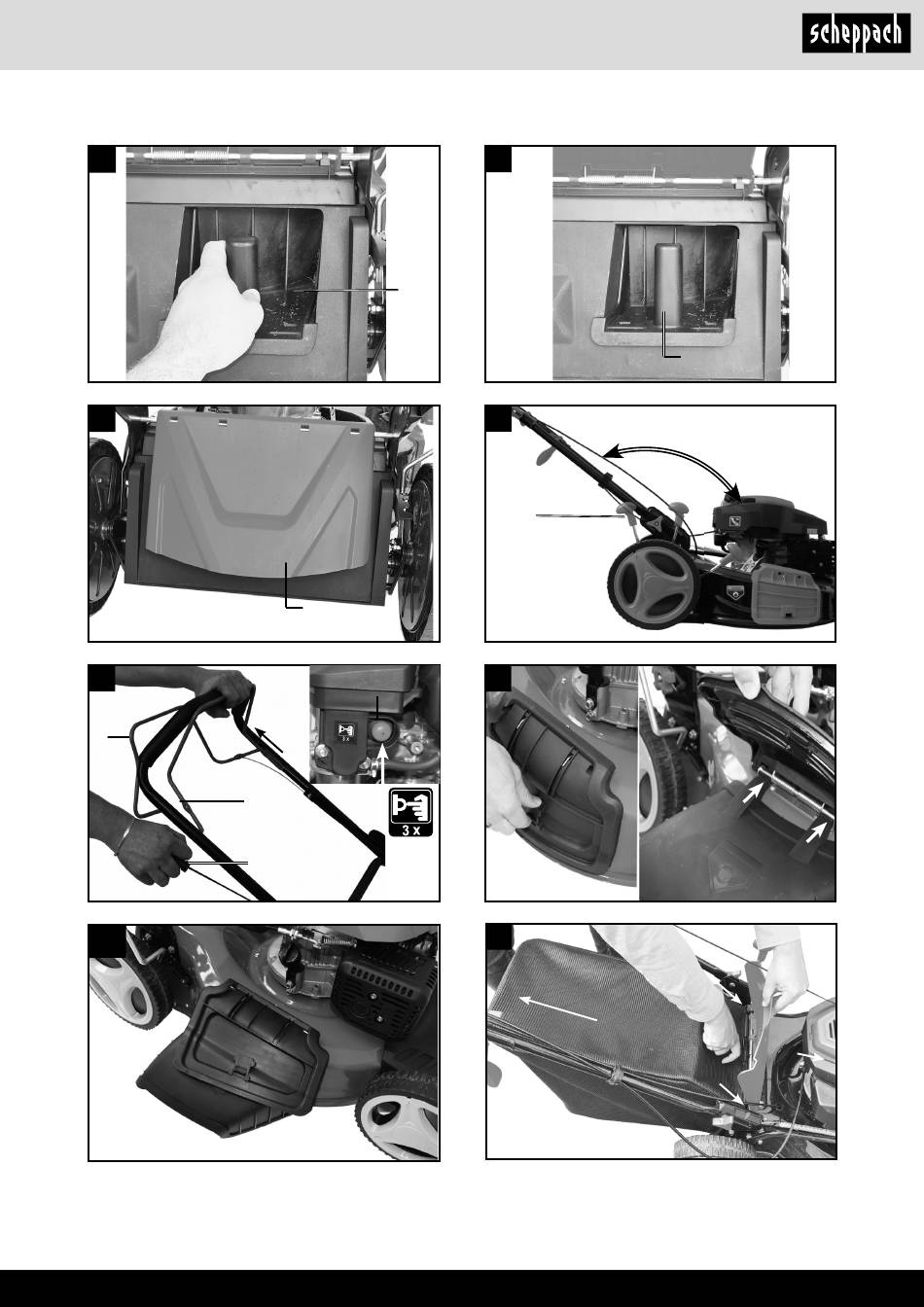 scheppach

3 x

3 x