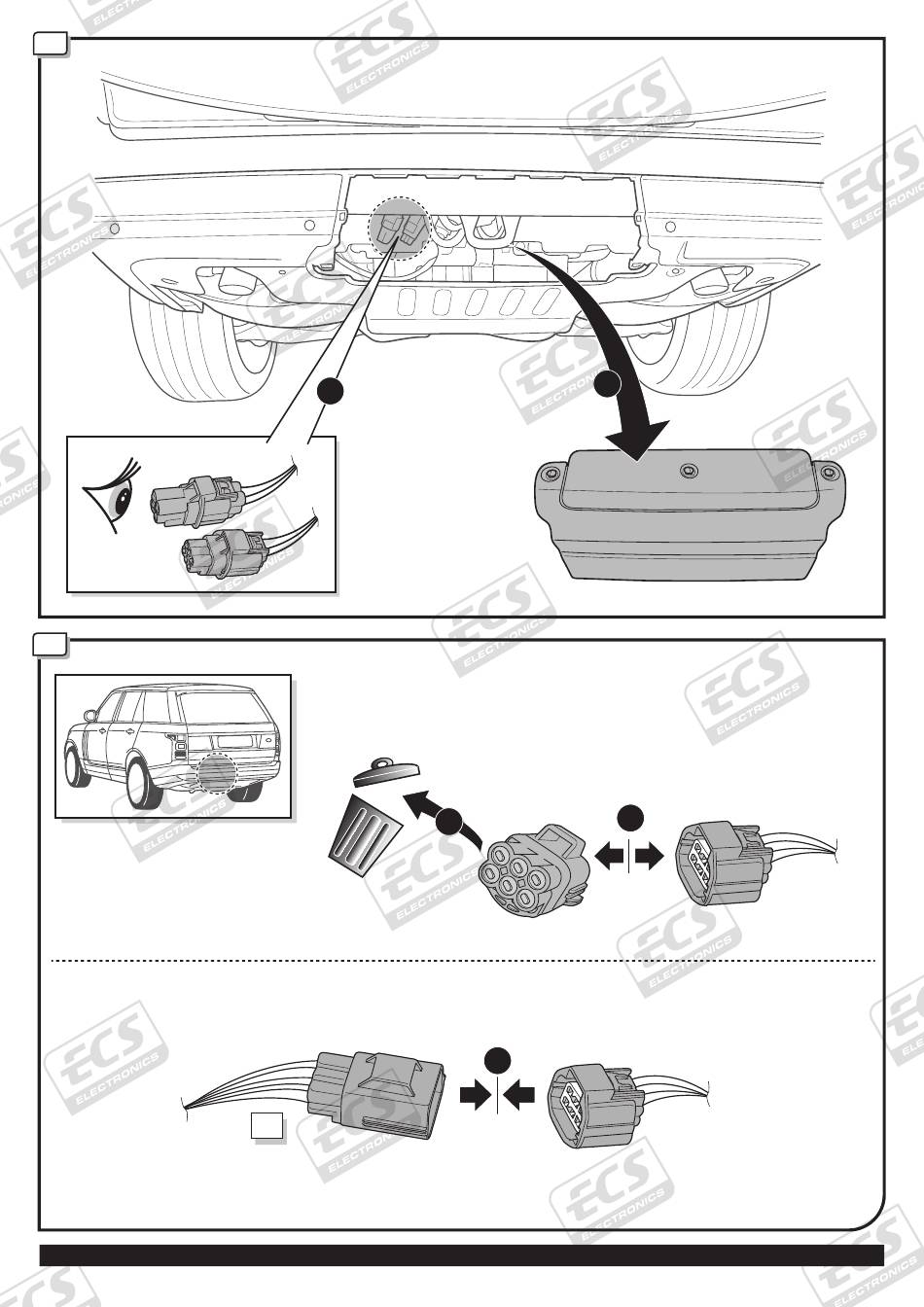 ECS ELECTRONICS