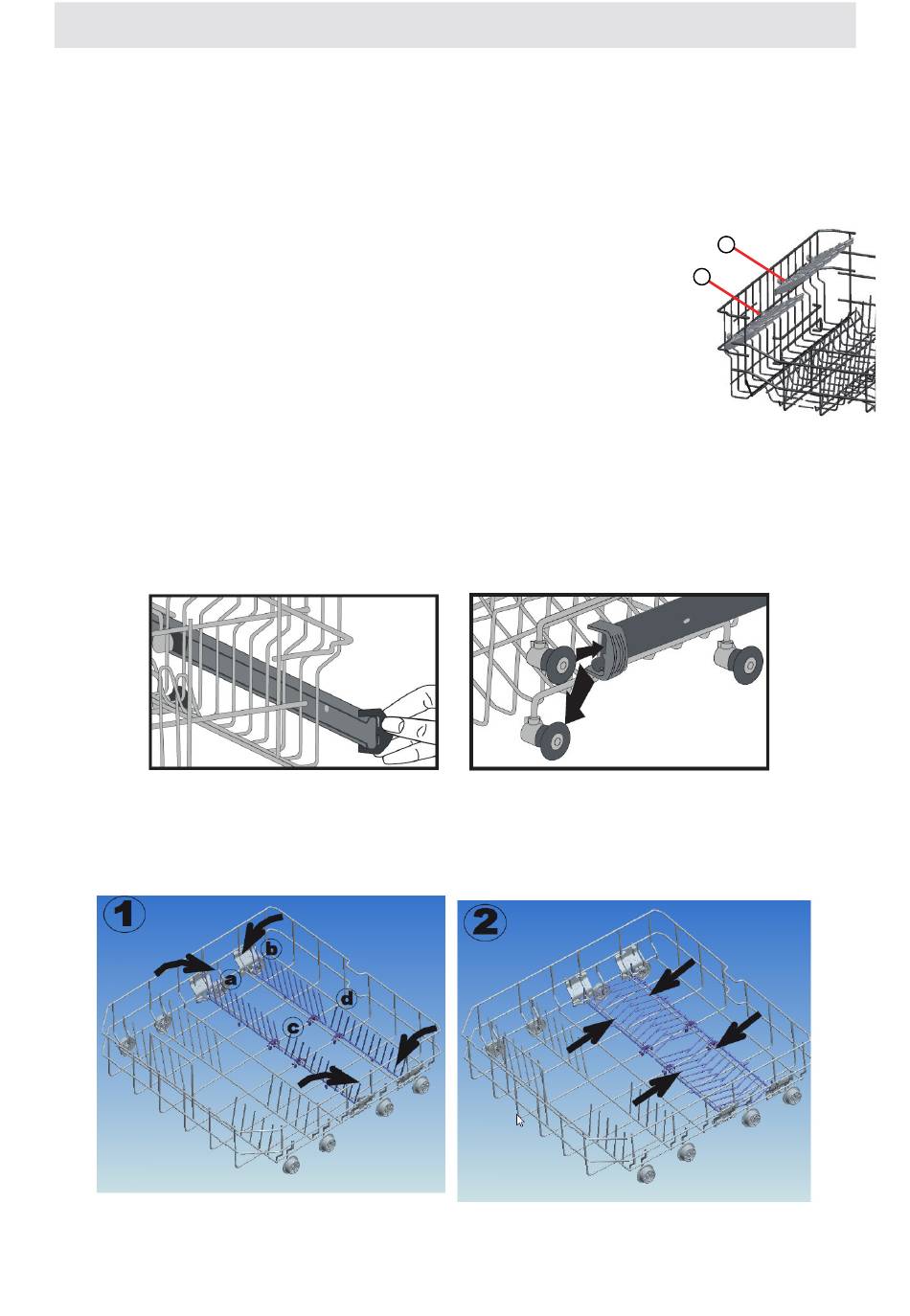 1

b

a

d

c

2