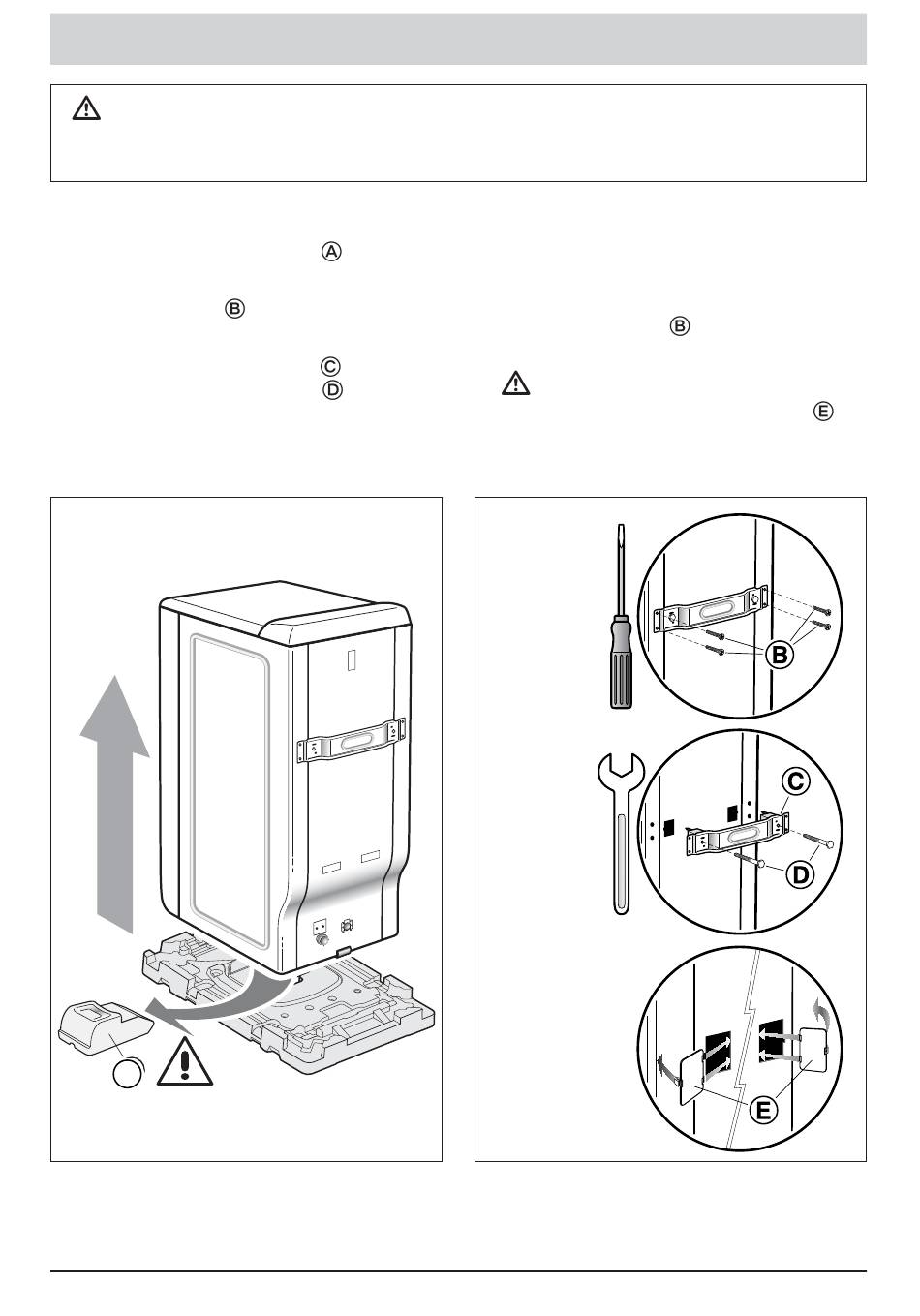 Ⓐ

Ⓑ

Ⓑ

Ⓒ

Ⓓ

Ⓔ

B

C

D

E