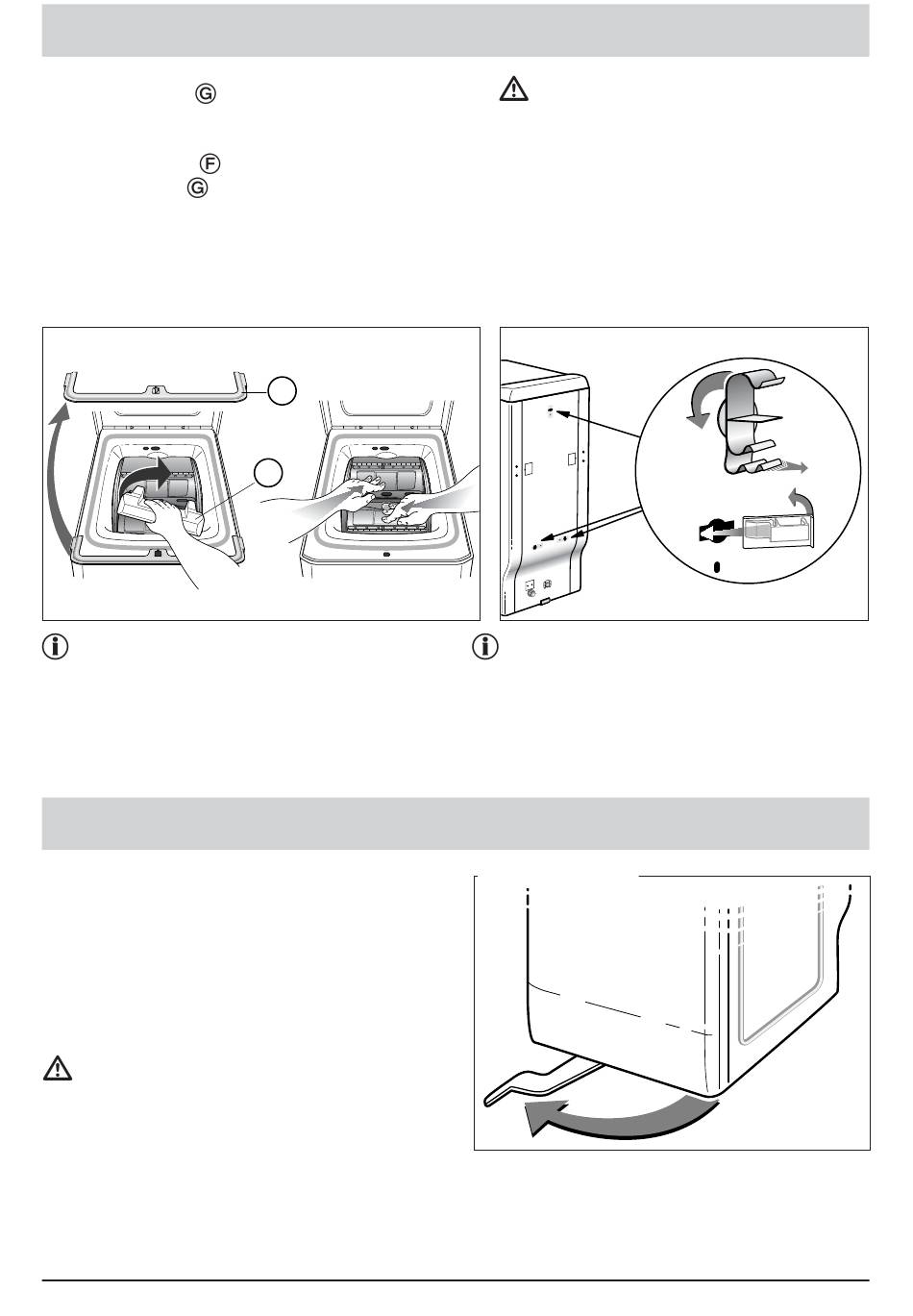 G

F
G