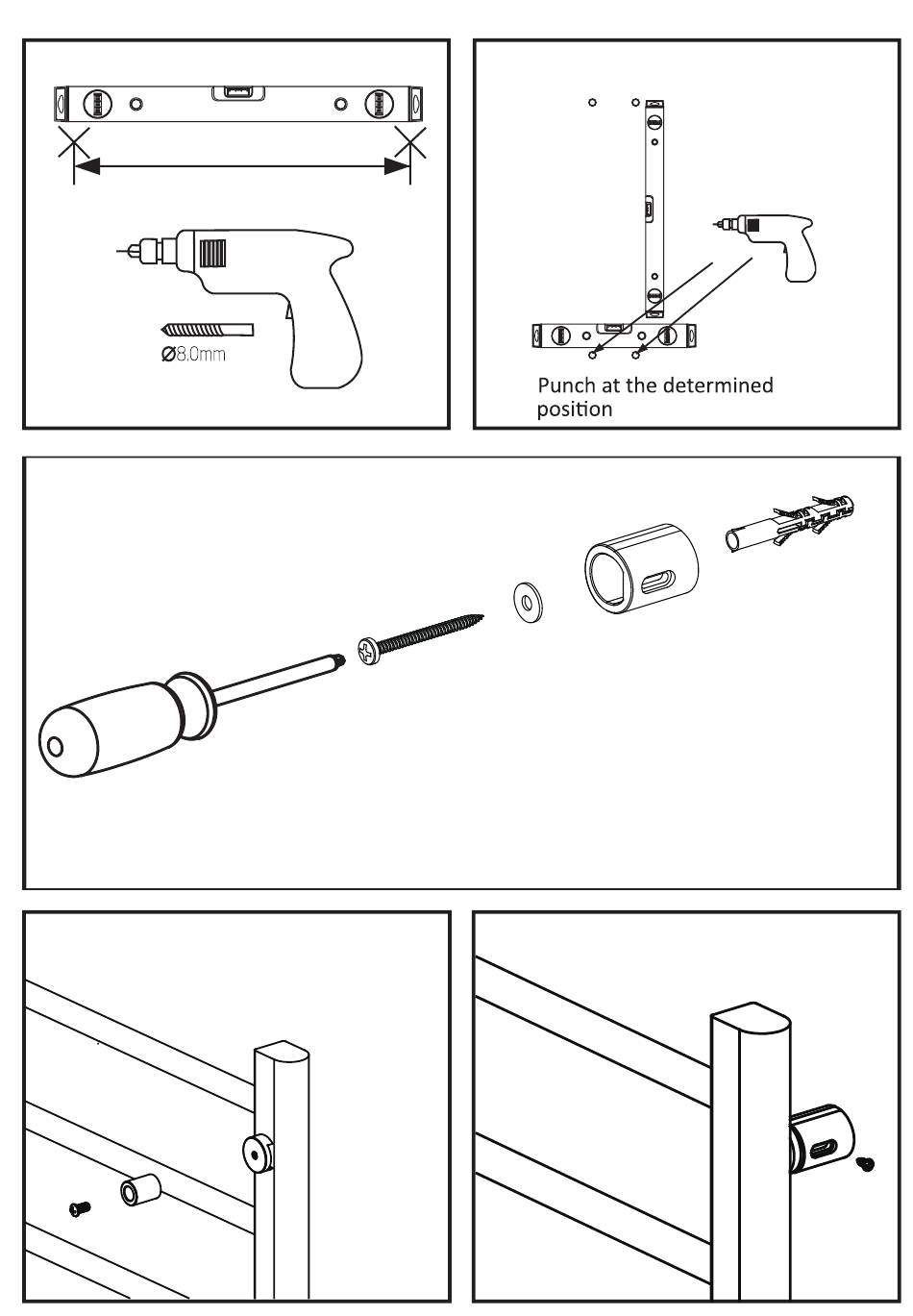 Ø8.0mm

Punch at the determined position