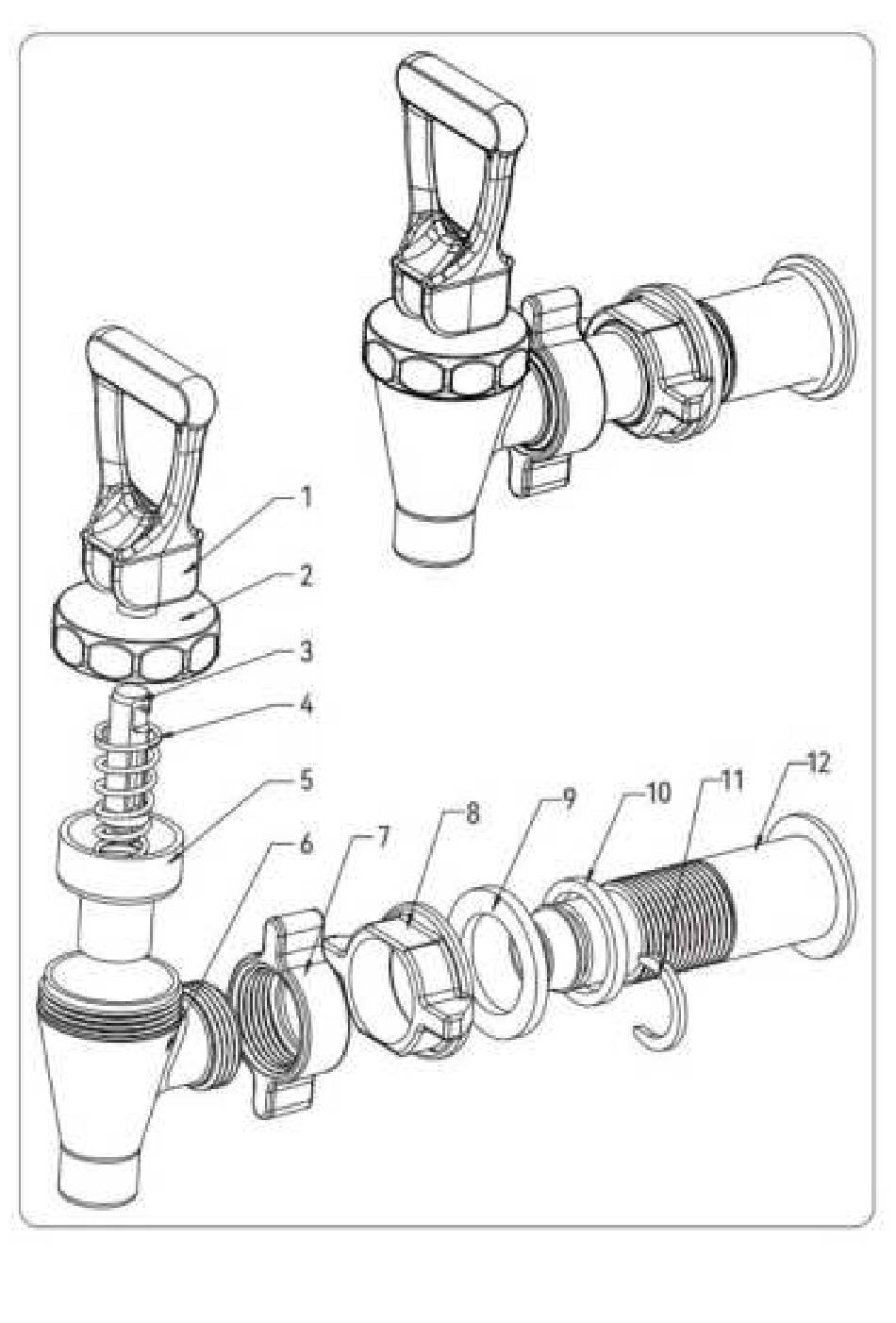 1
2
3
4
5
6
7
8
9
10
11
12