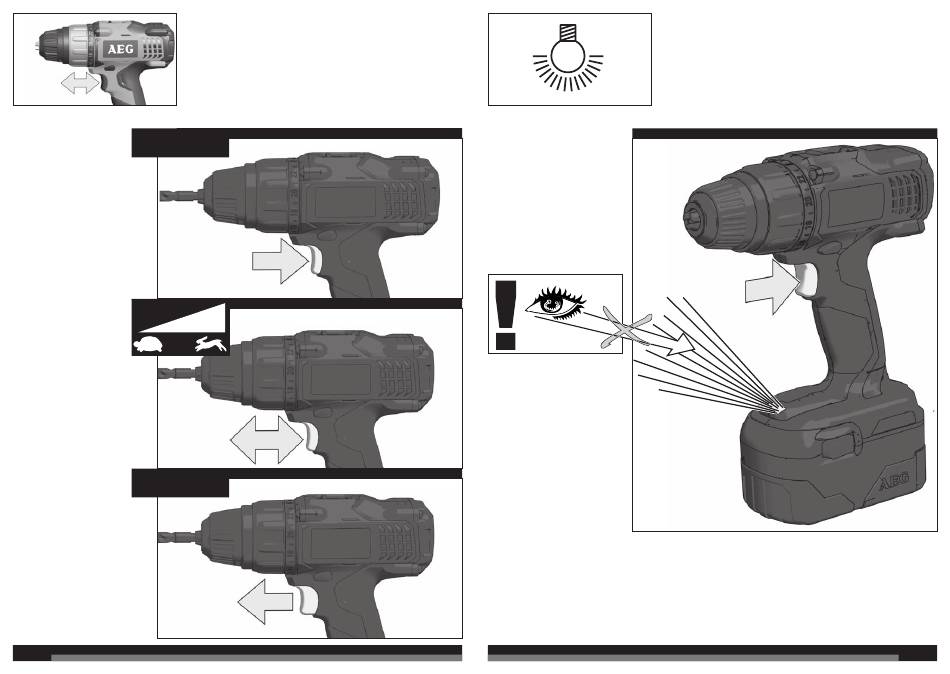 AEG

AEG