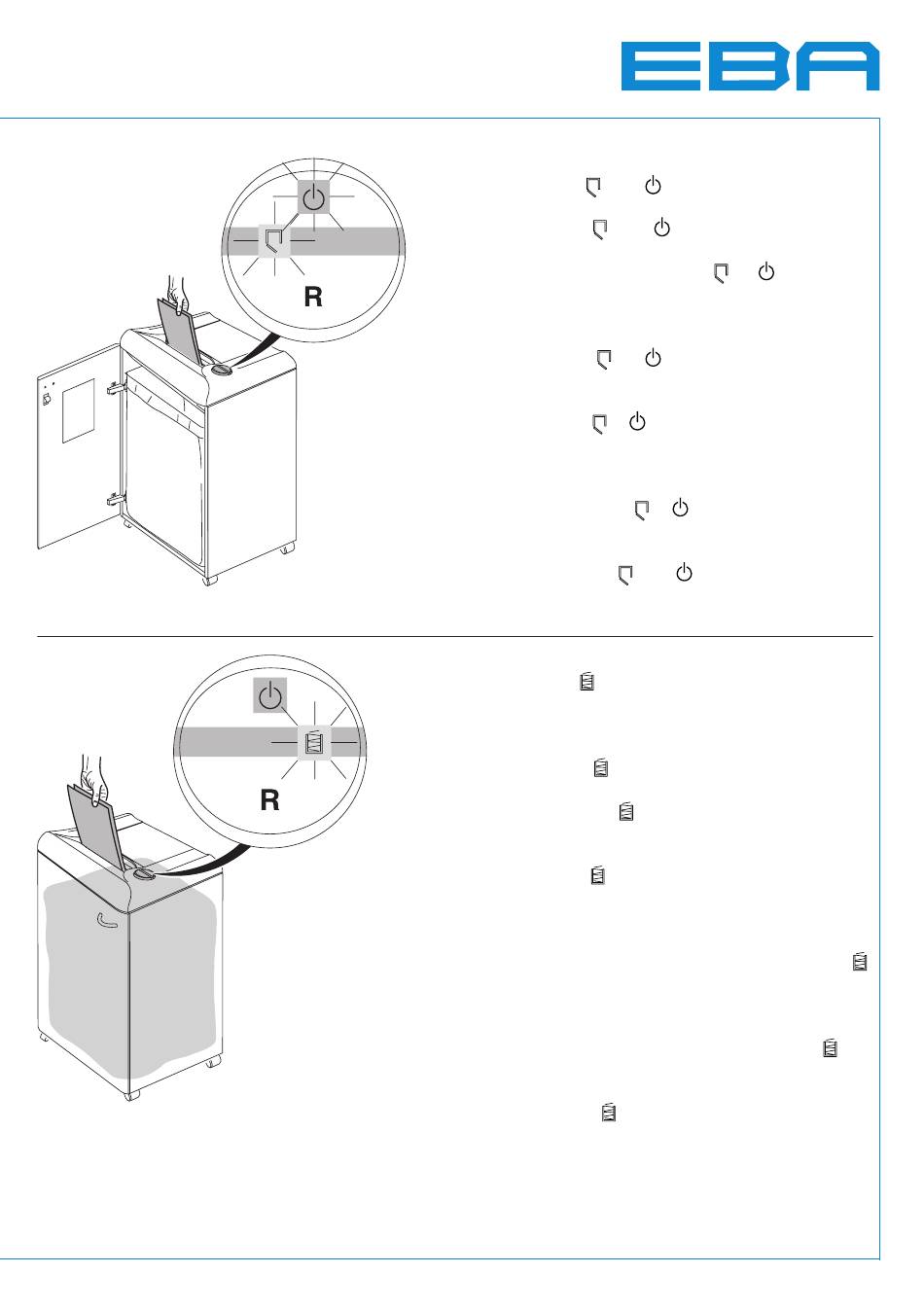 EBA

R

R