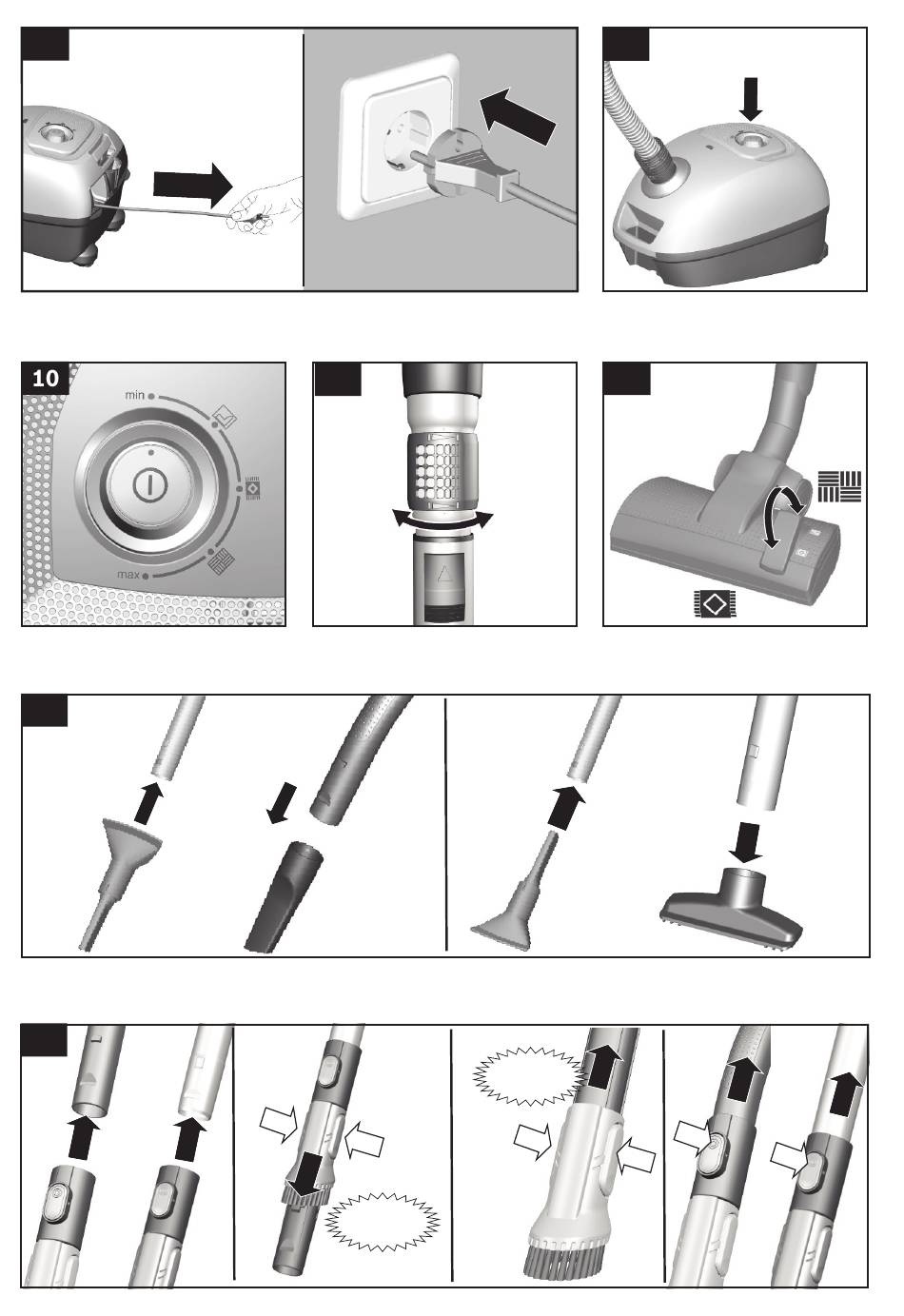 10

min

max