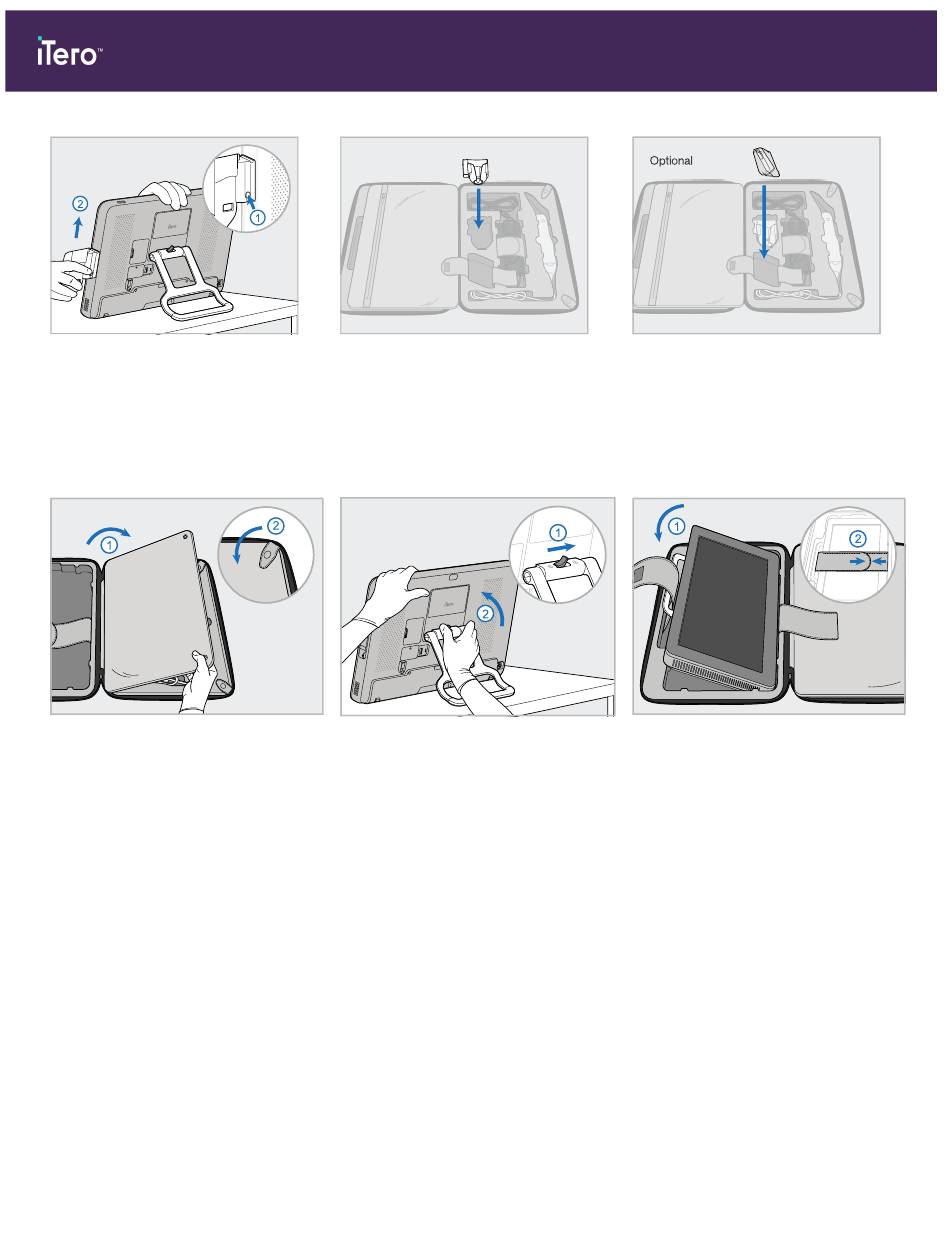 iTero™

2
1

Optional

1
2

1
2

1
2