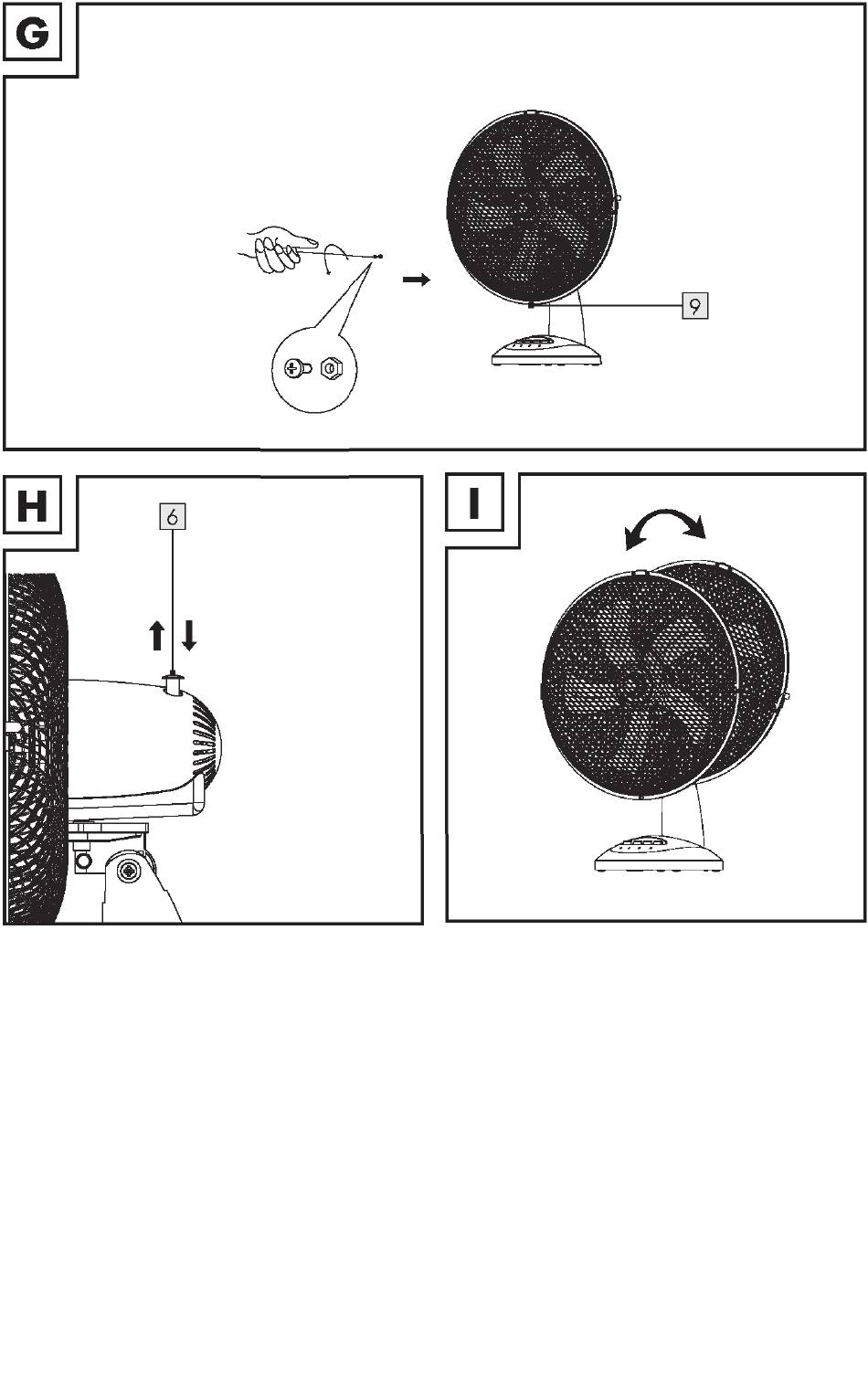 G

9

H

6

I