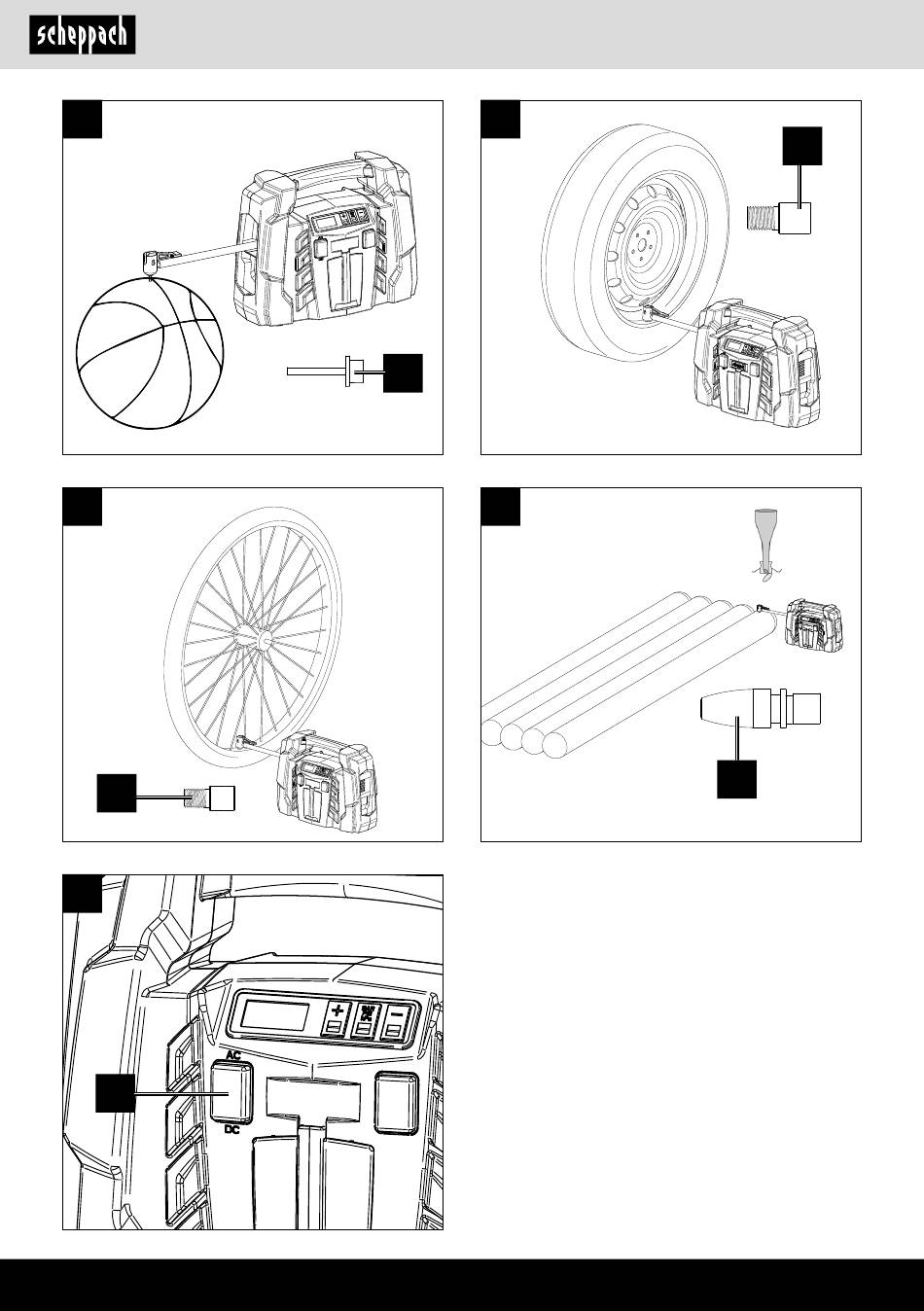 scheppach

+

−

AC

DC