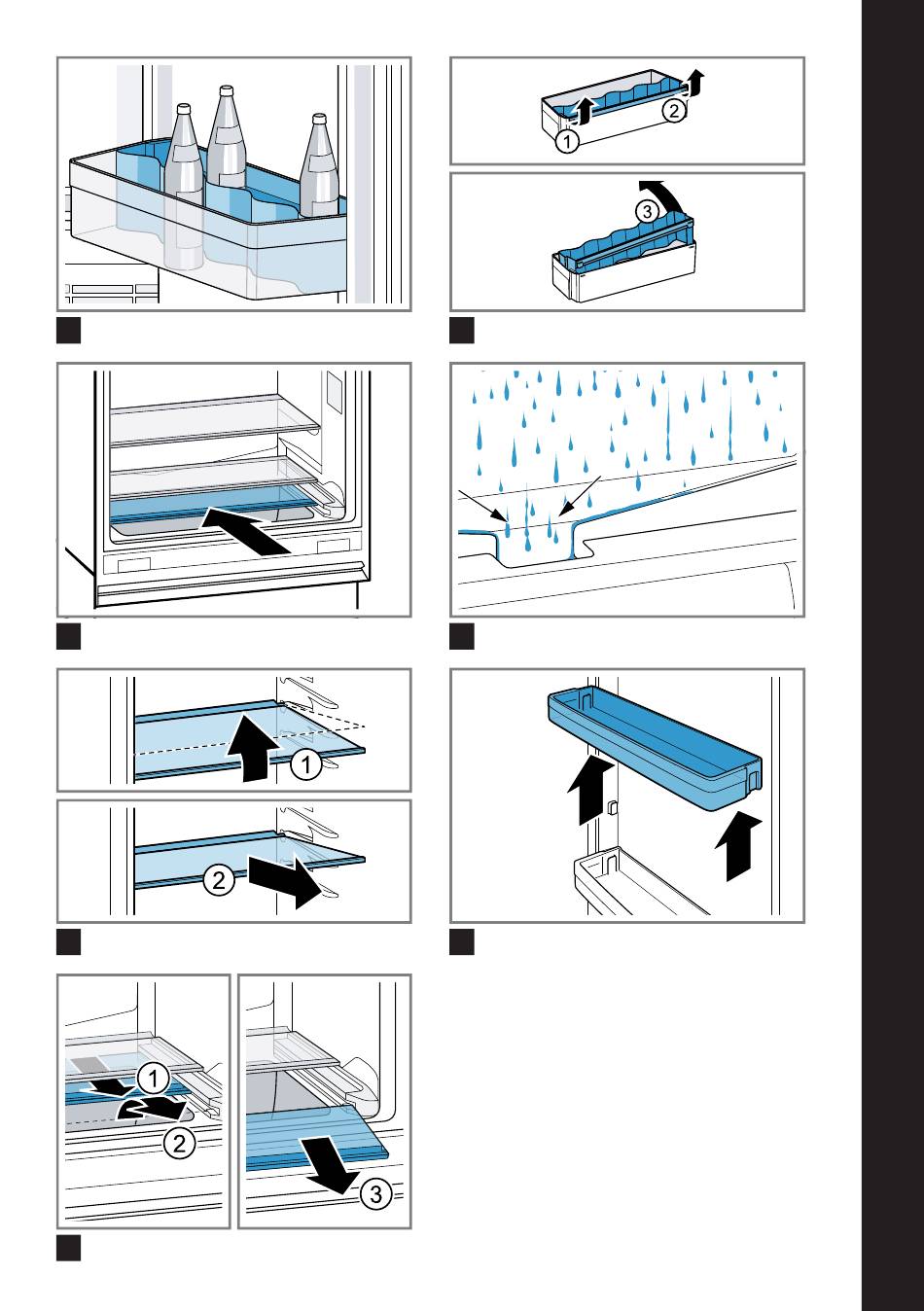 1
2
3
1
2
1
2
3