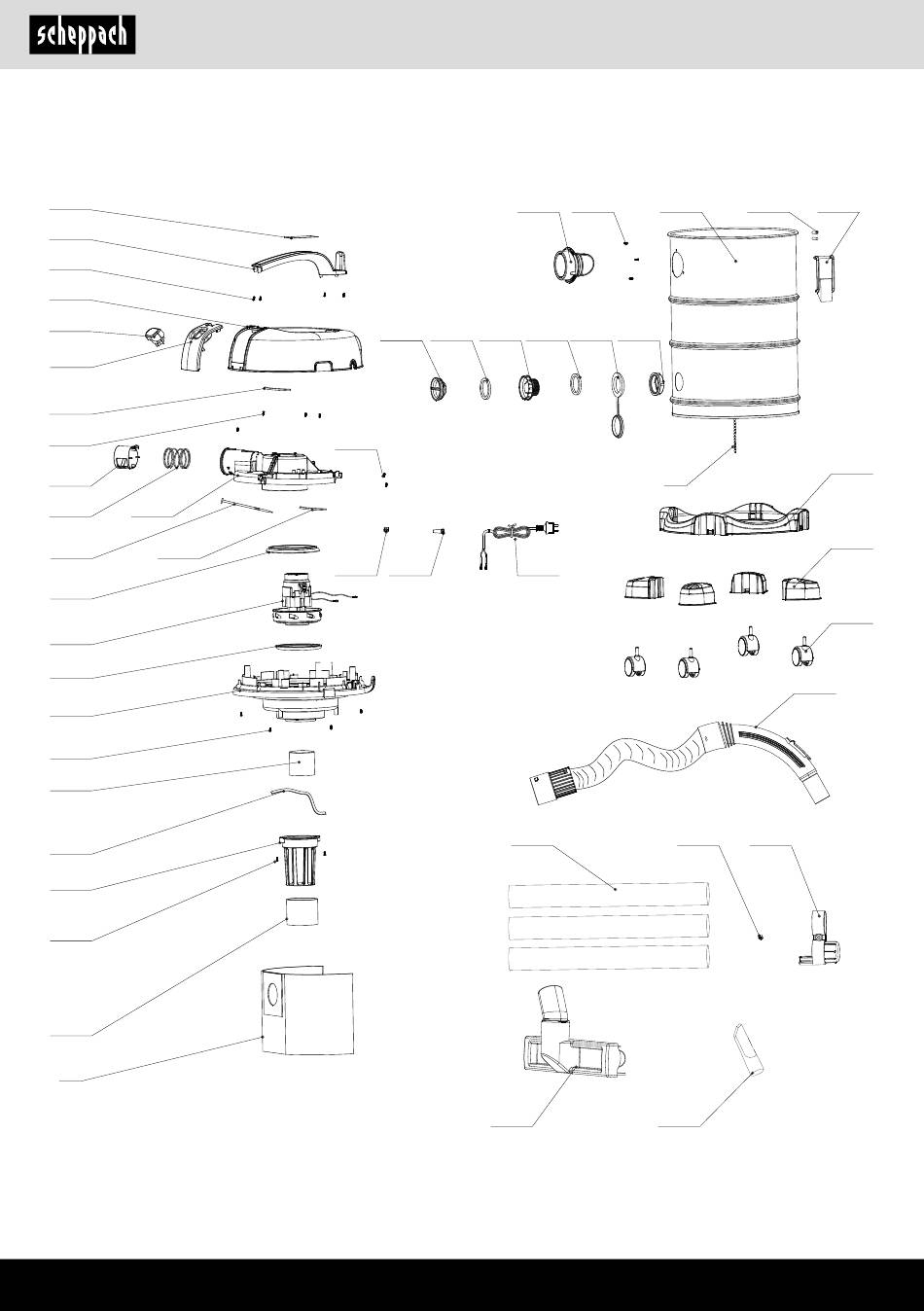 scheppach