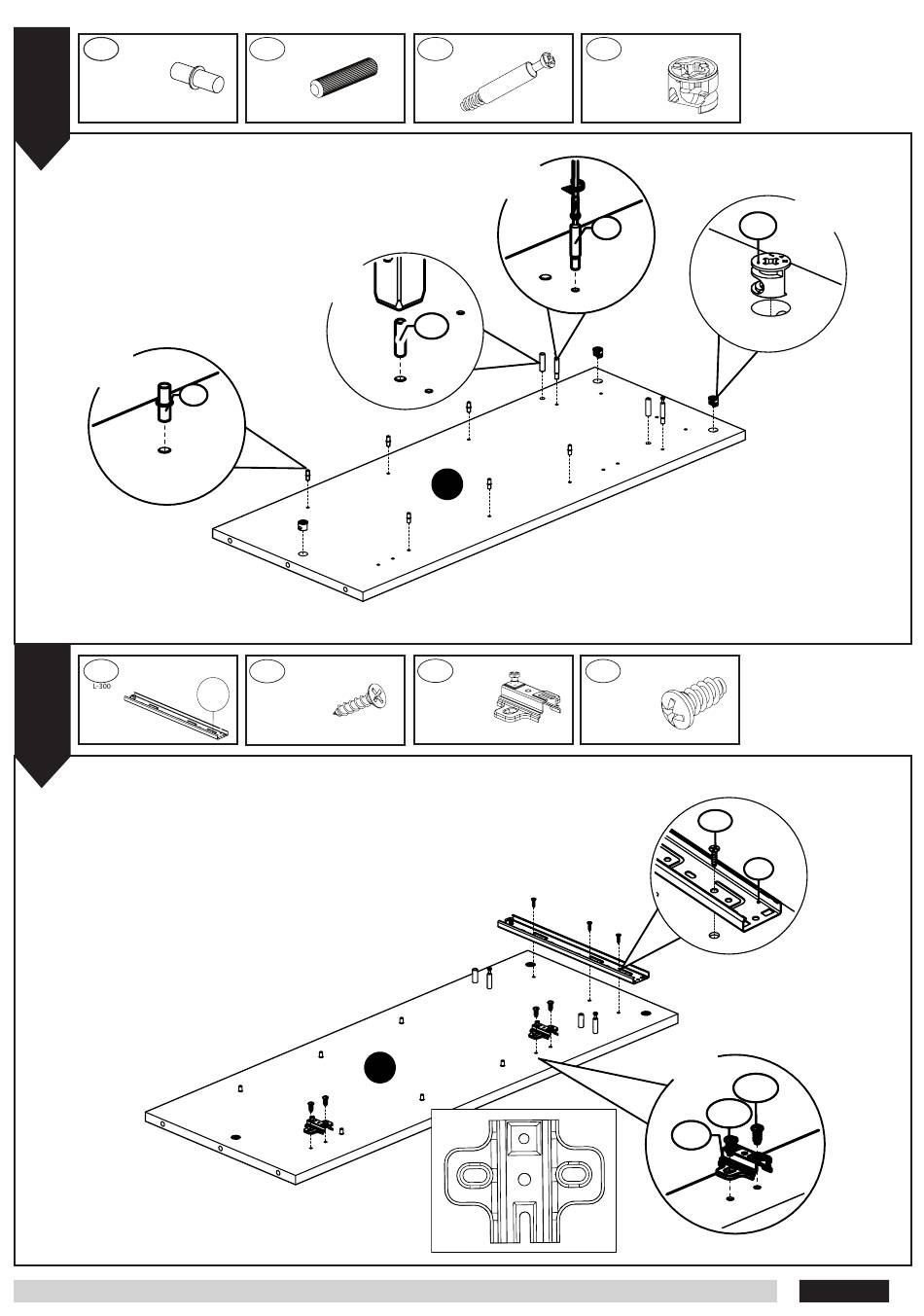 L-300