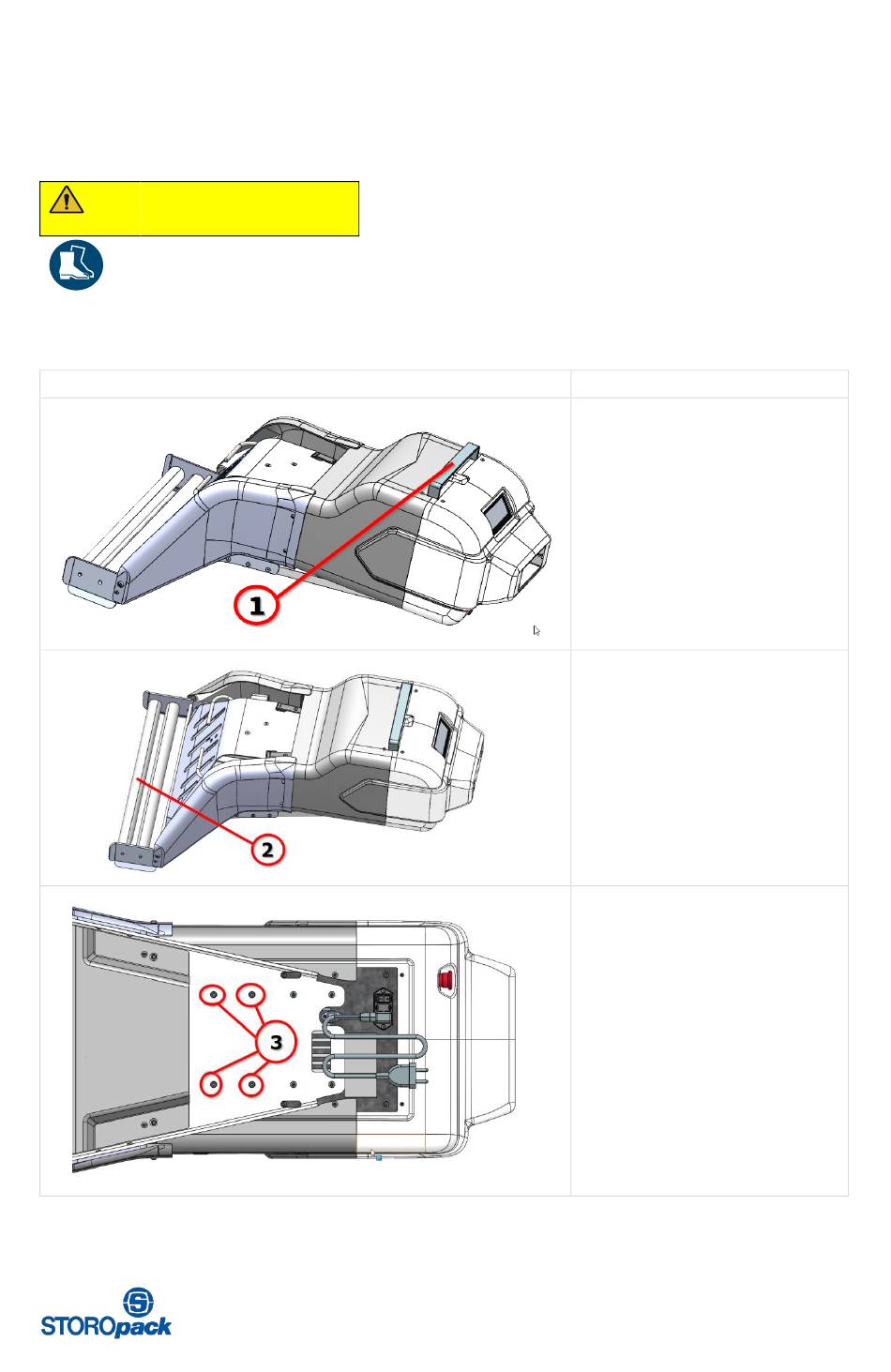 1

2

3

STOROpack