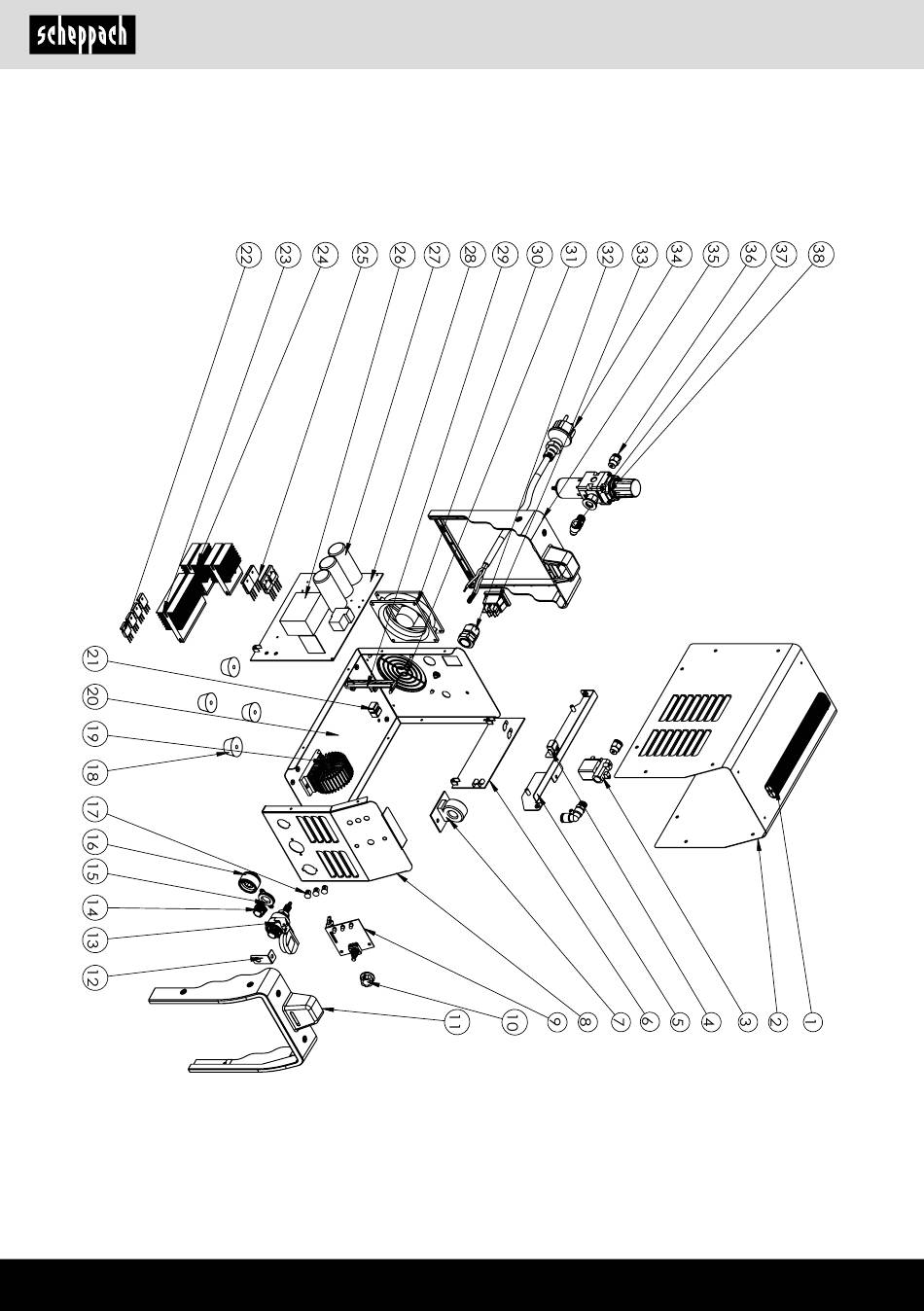 scheppach

22
23
24
25
26
27
28
29
30
31
32
33
34
35
36
37
38

21
20
19
18
17
16
15
14
13
12
11
10
9
8
7
6
5
4
3
2
1