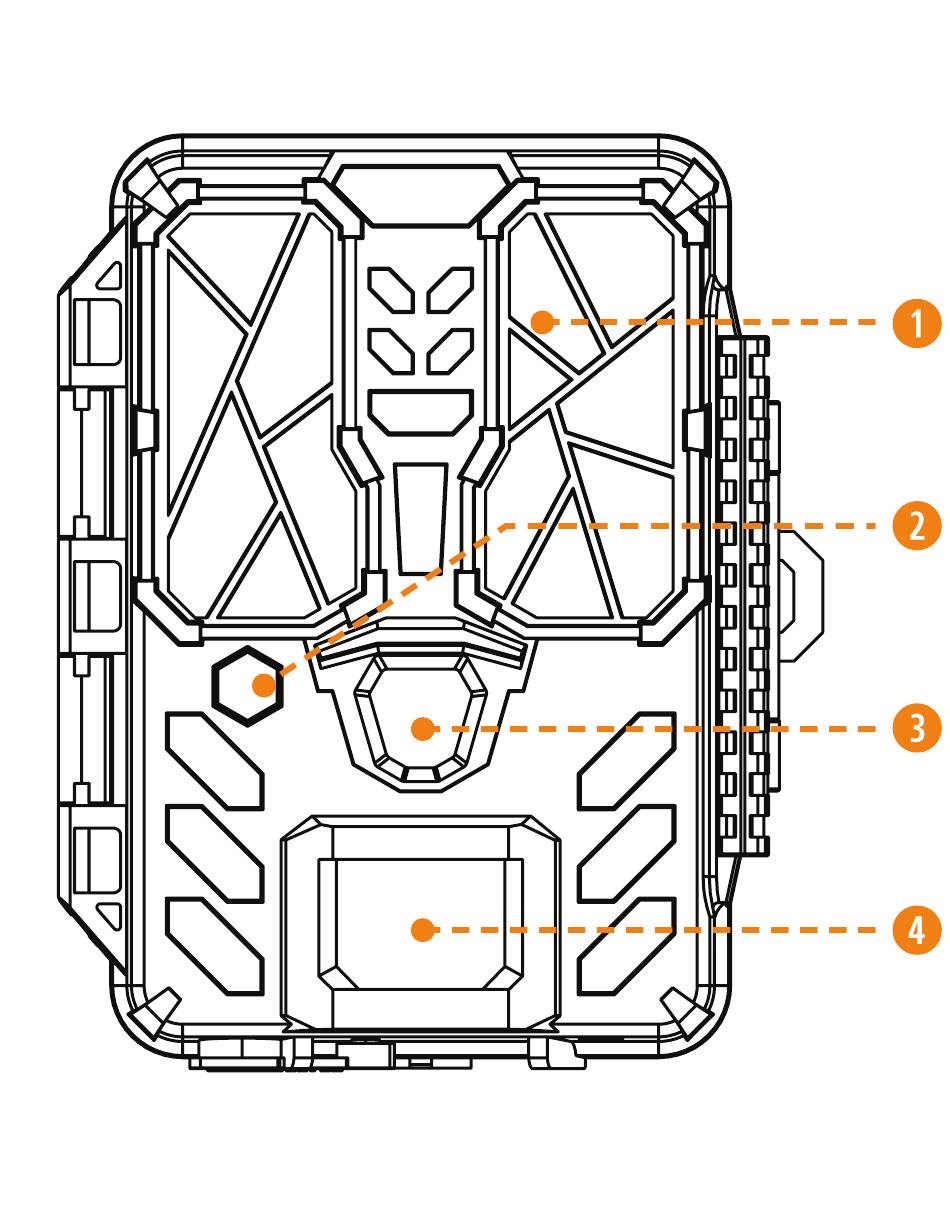 1
2
3
4