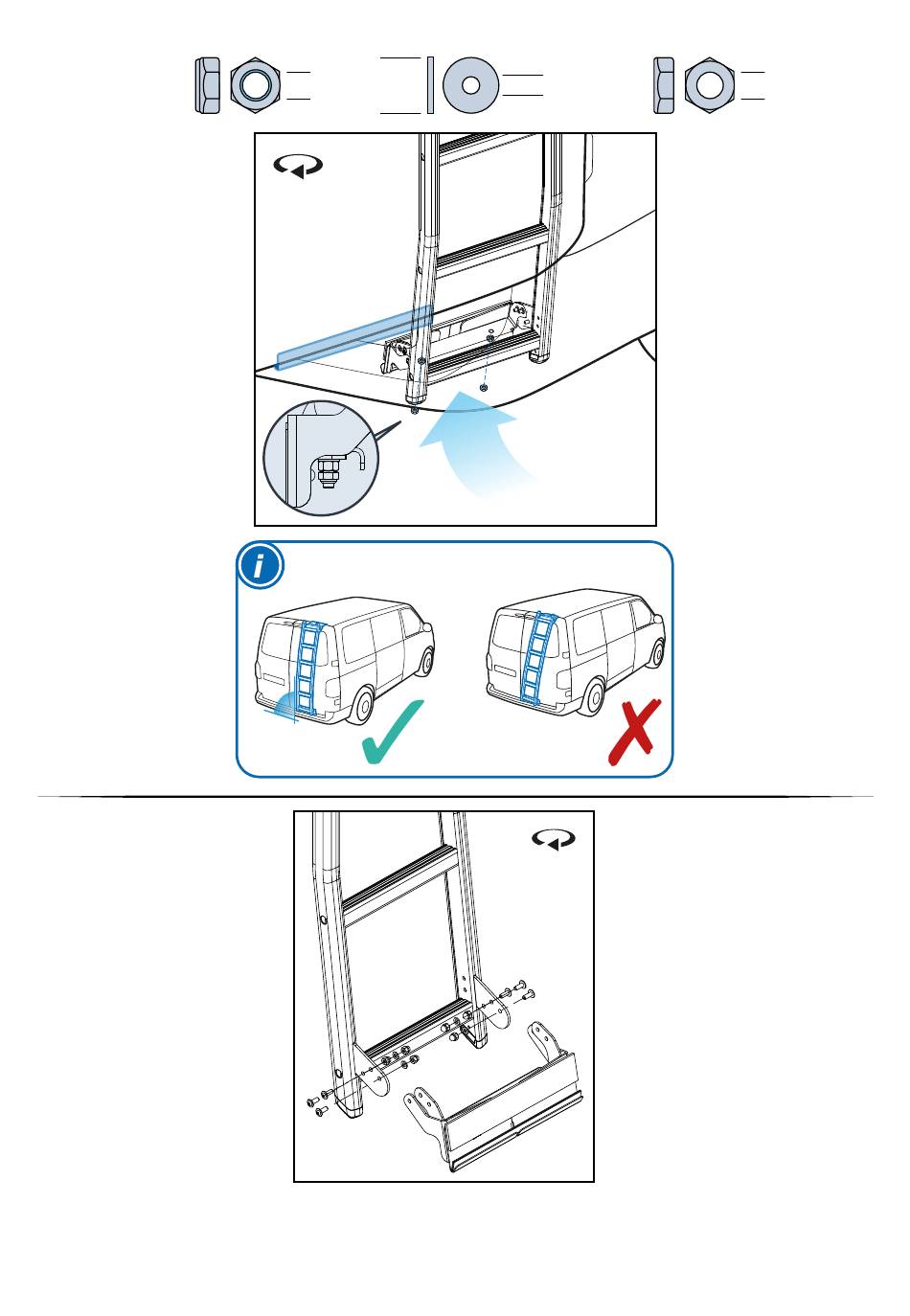 i