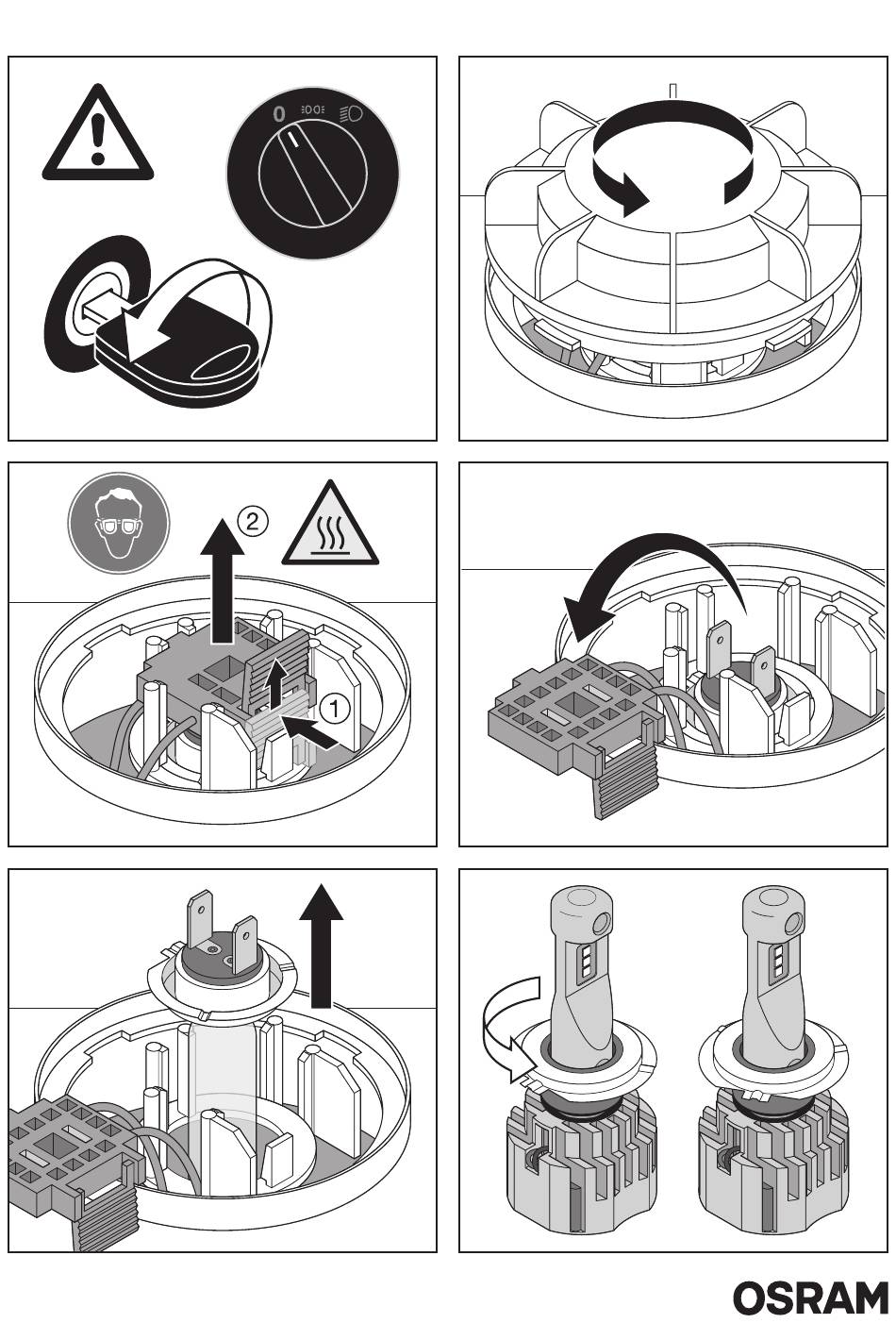 0

2

1

OSRAM