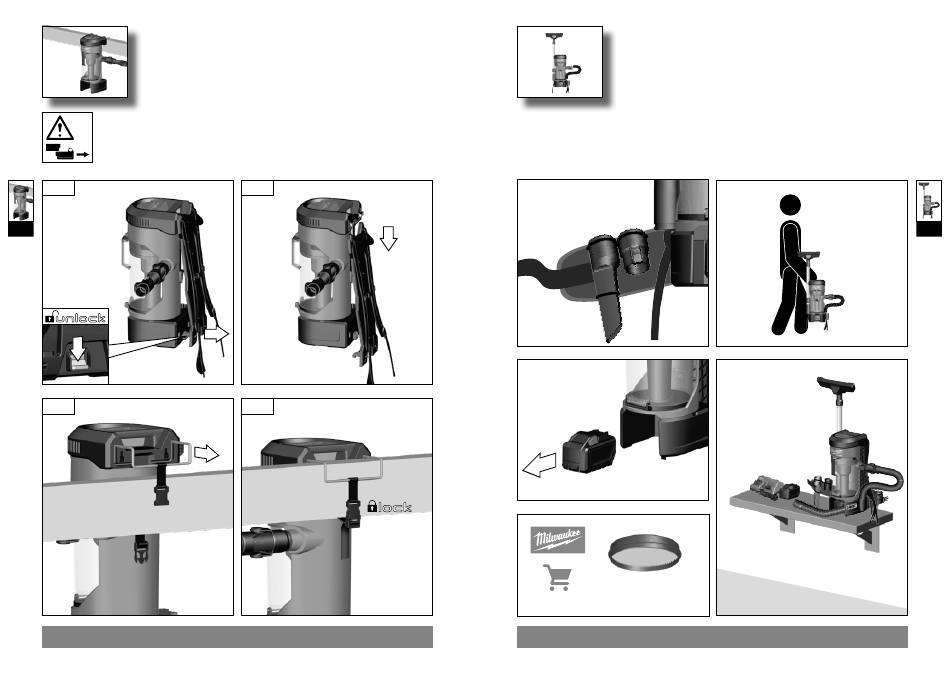 unlock

lock

Milwaukee