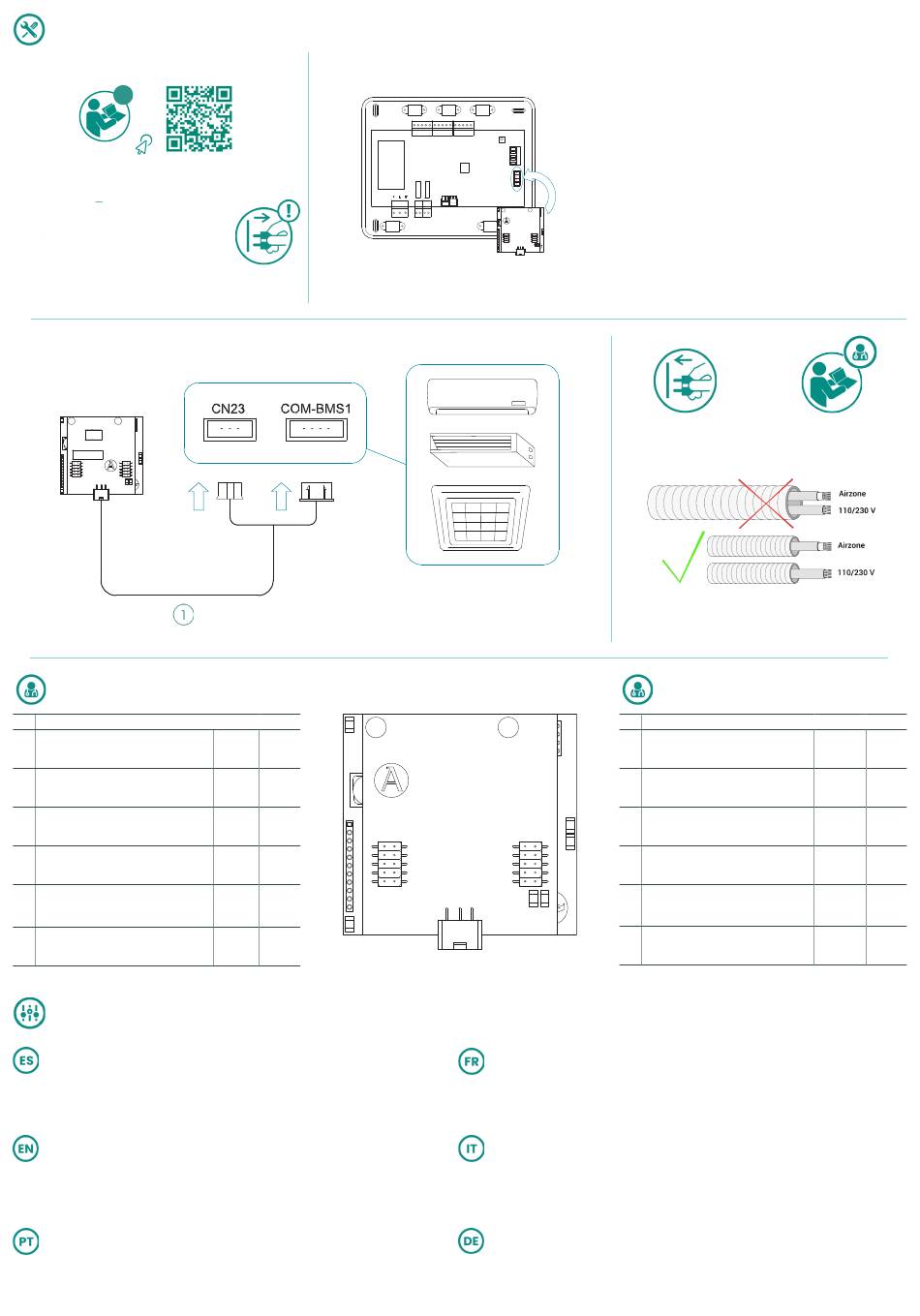 CN23

COM-BMS1

1

Airzone

110/230 V

Airzone

110/230 V

ES

FR

EN

IT

PT

DE