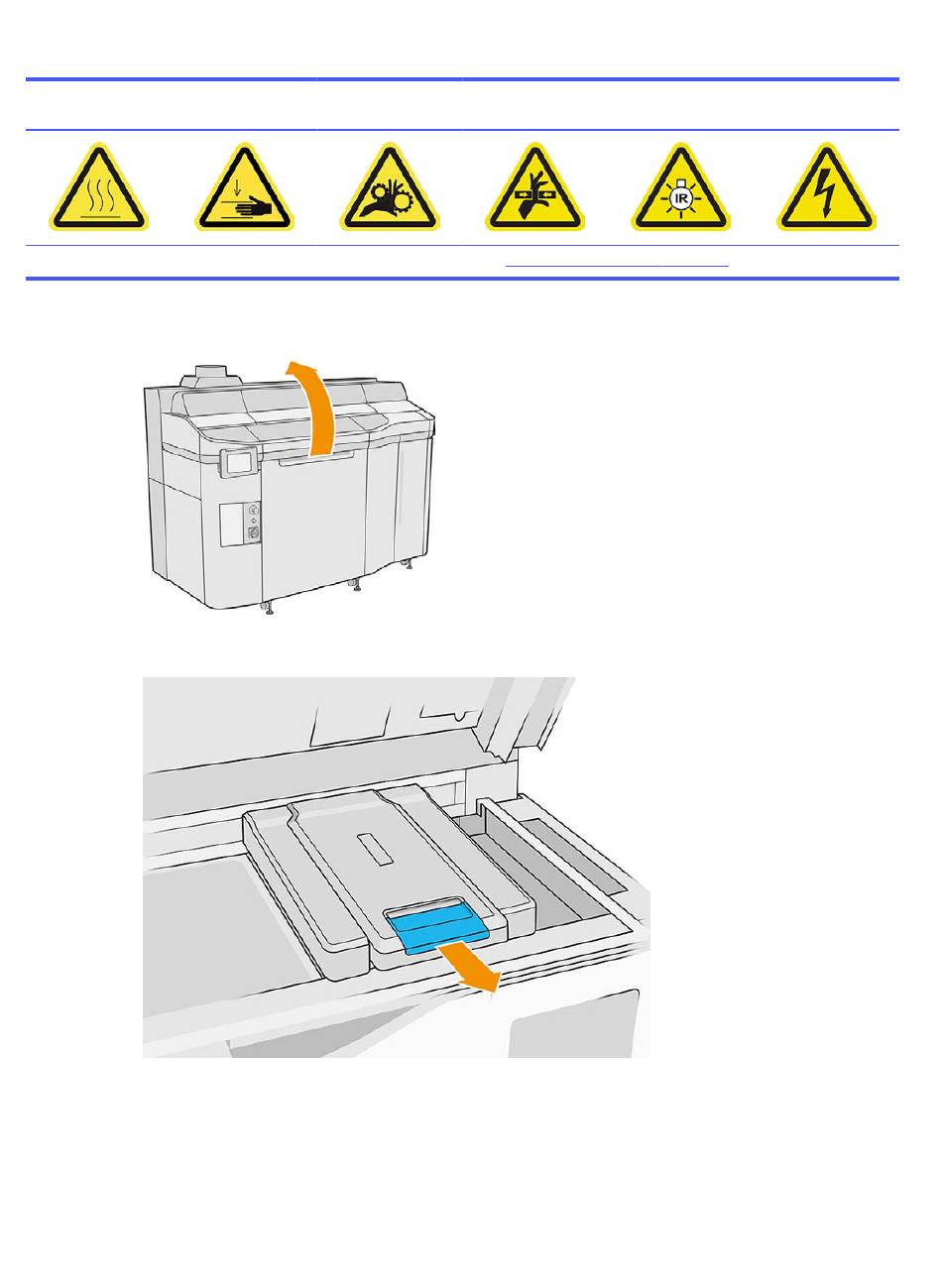 IR