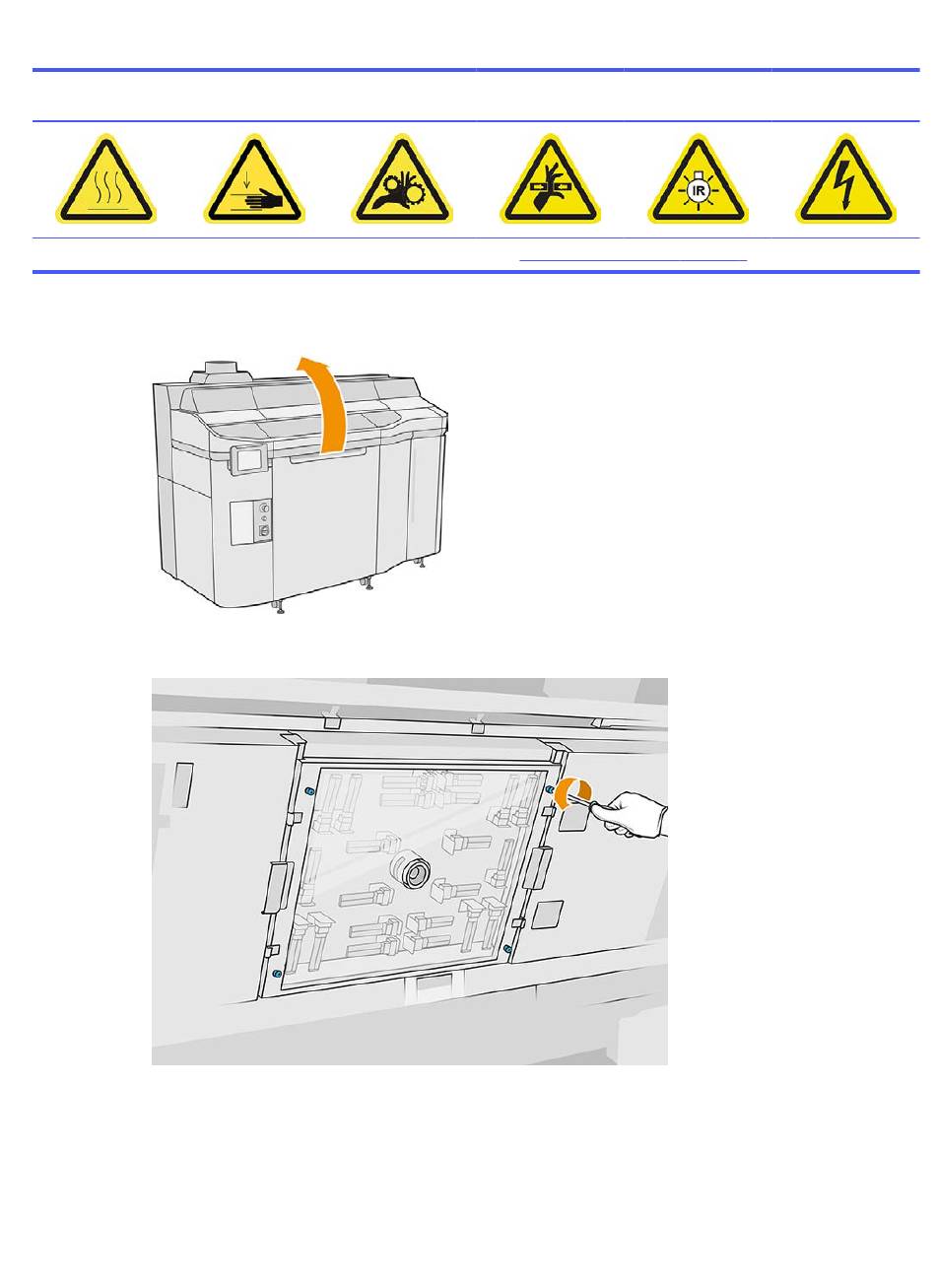 IR