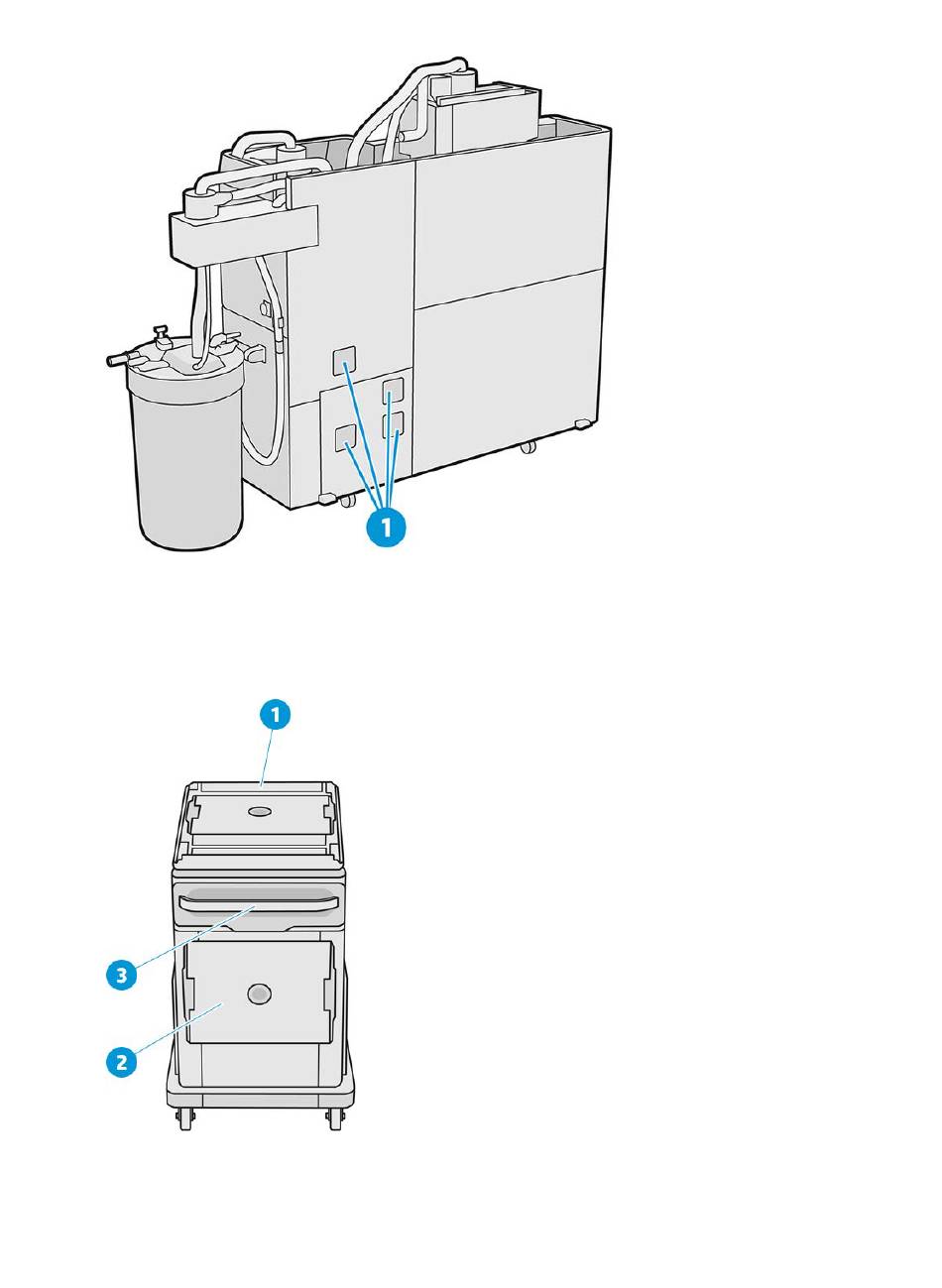 1

1

3

2