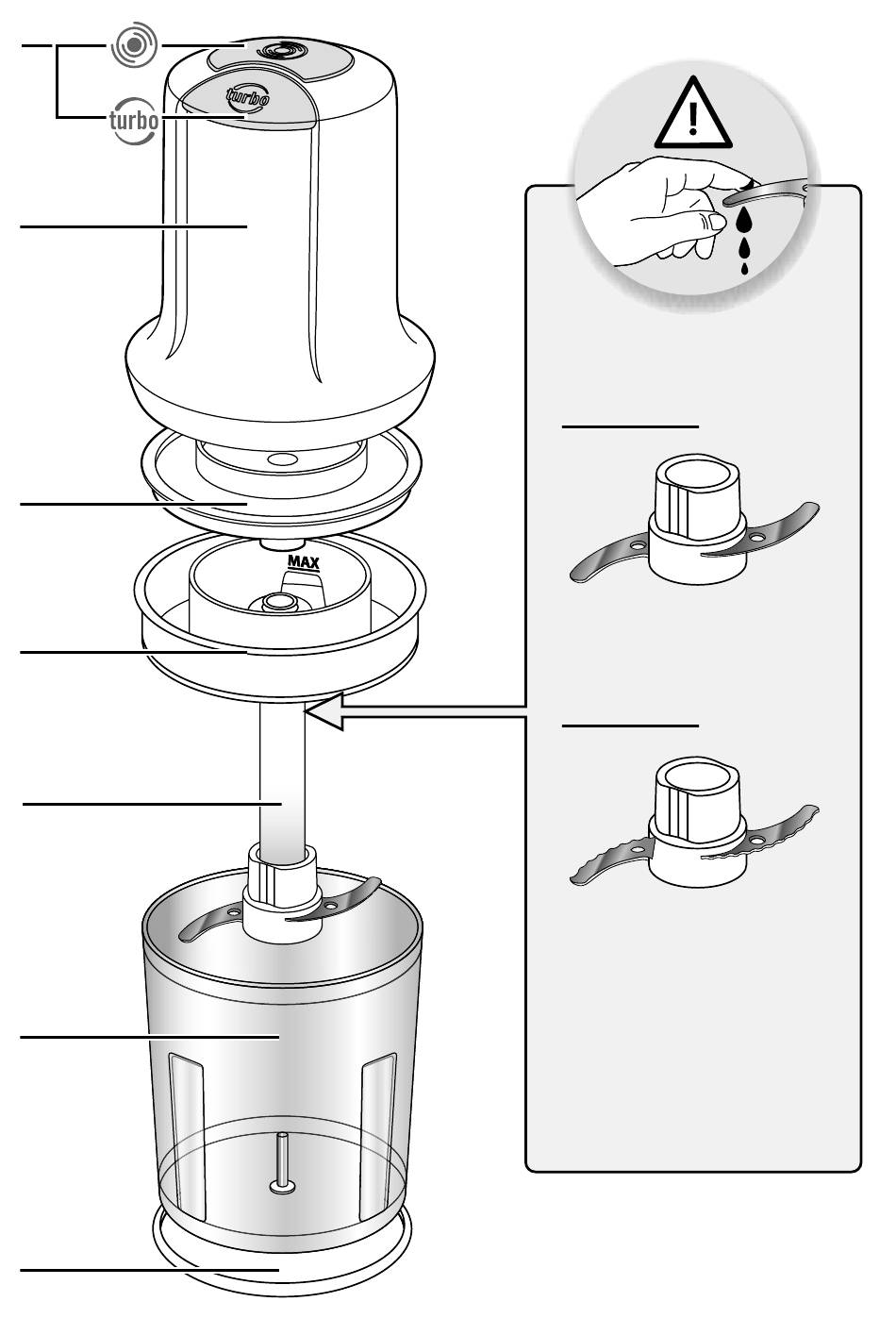 turbo

turbo

MAX