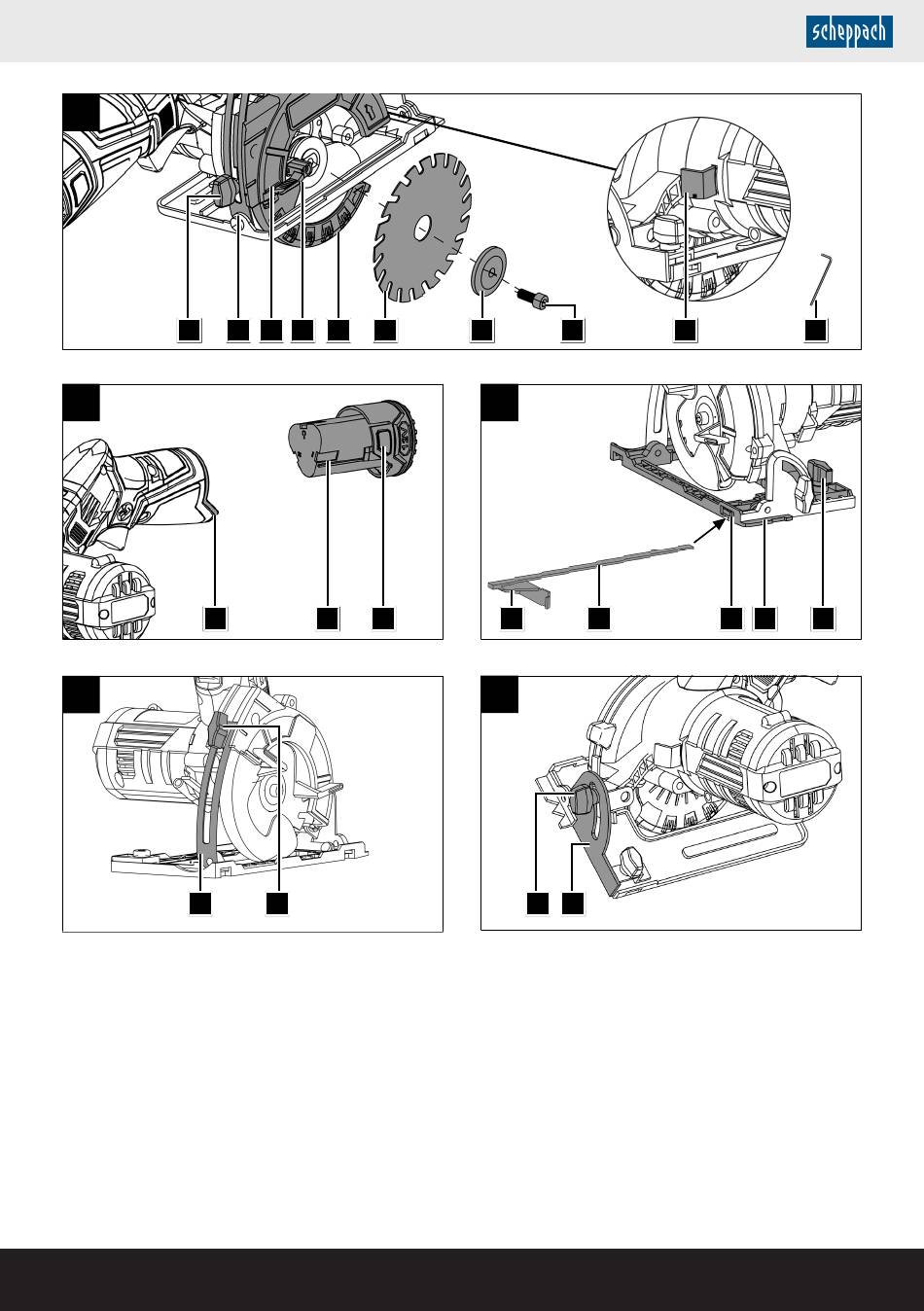 scheppach