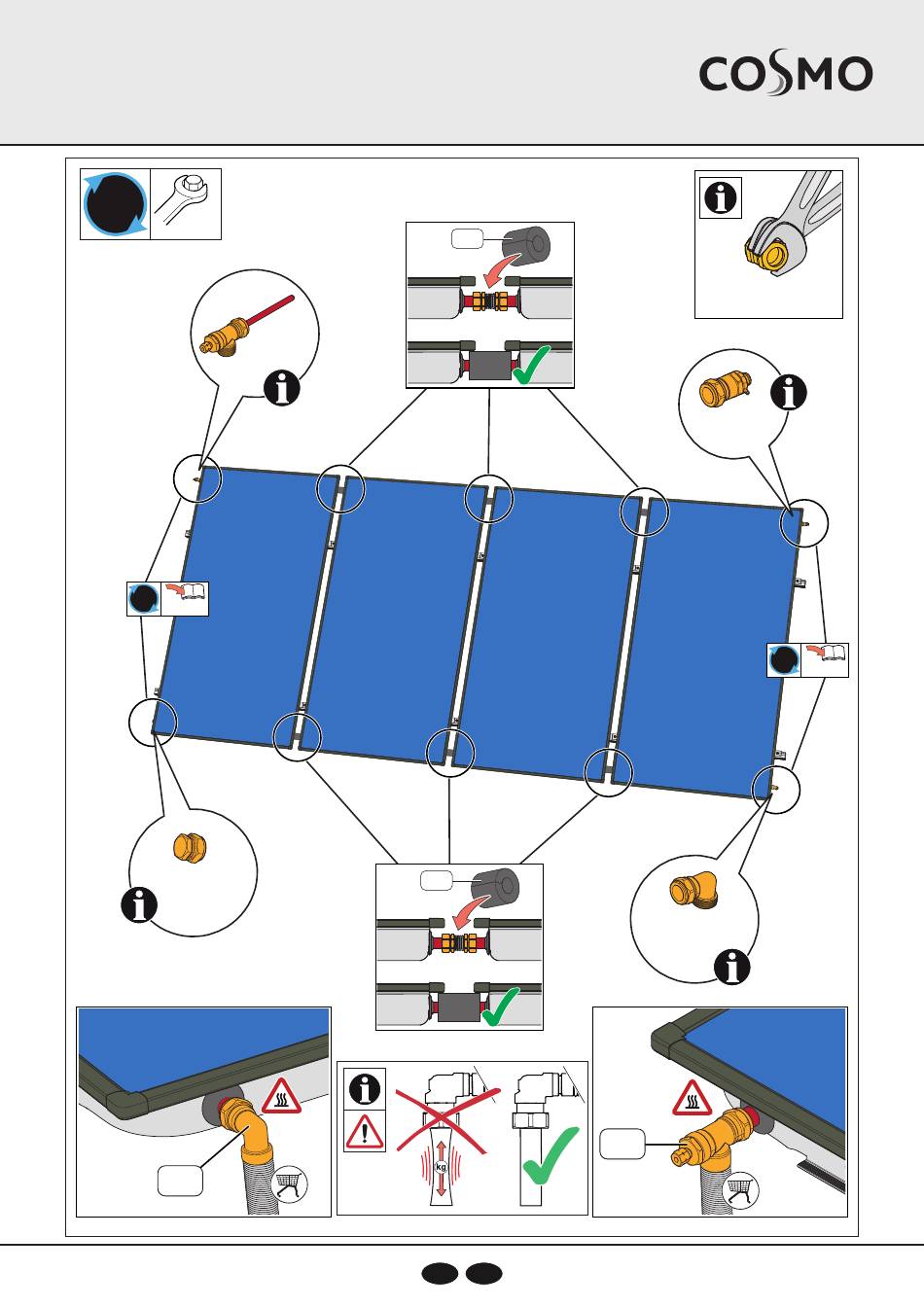 COSMO

kg