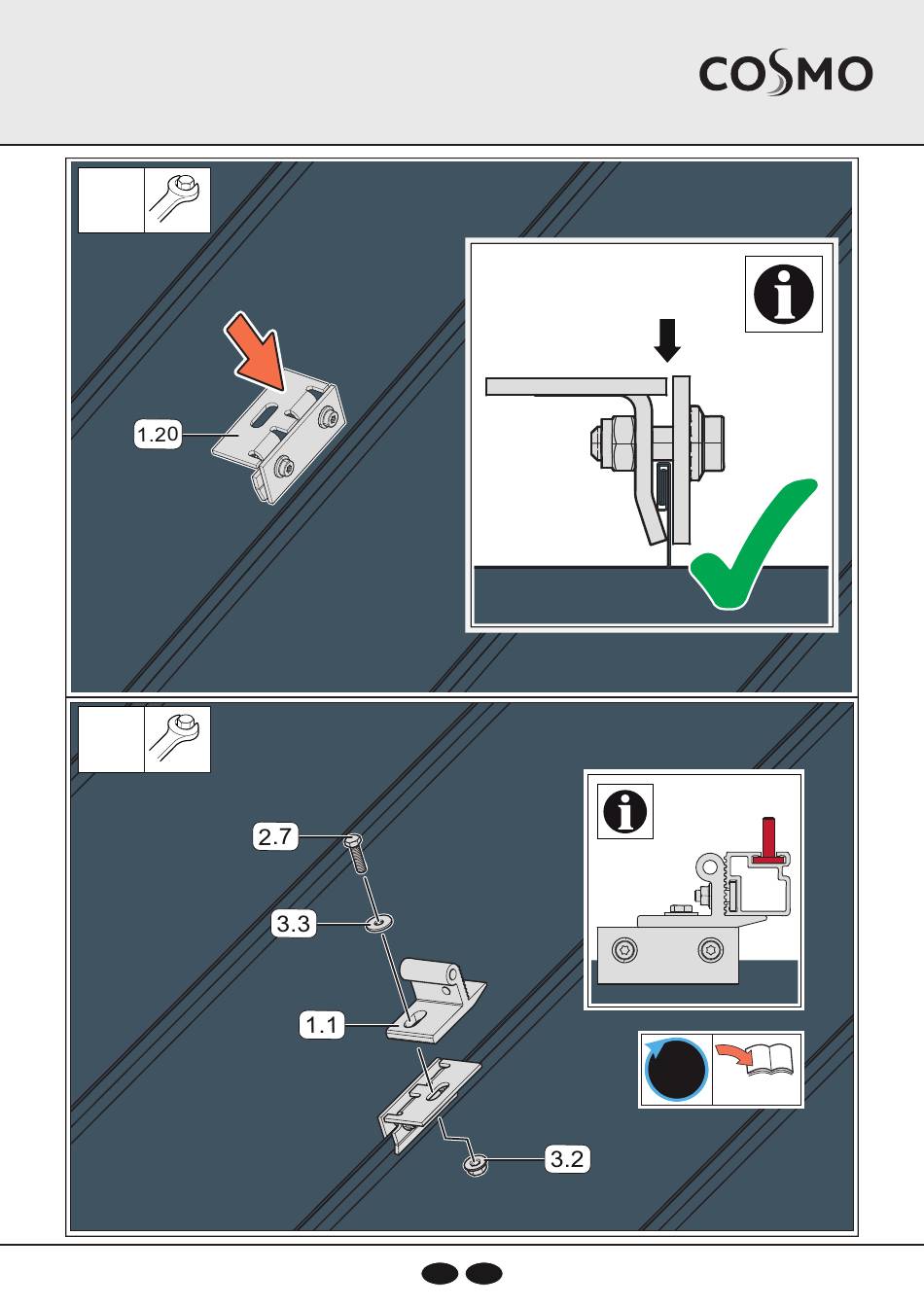 COSMO

1.20

2.7

3.3

1.1

3.2