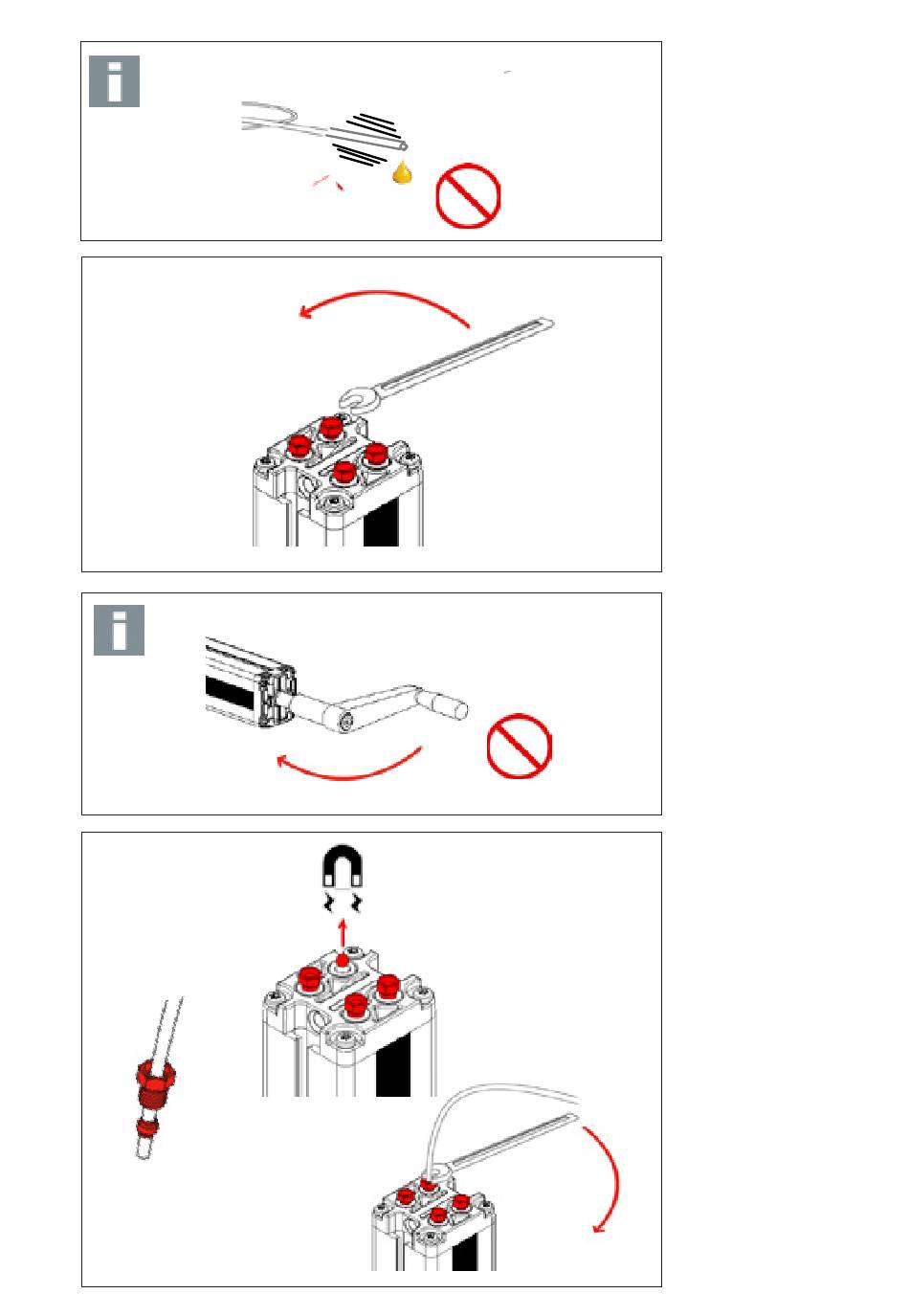 i

i