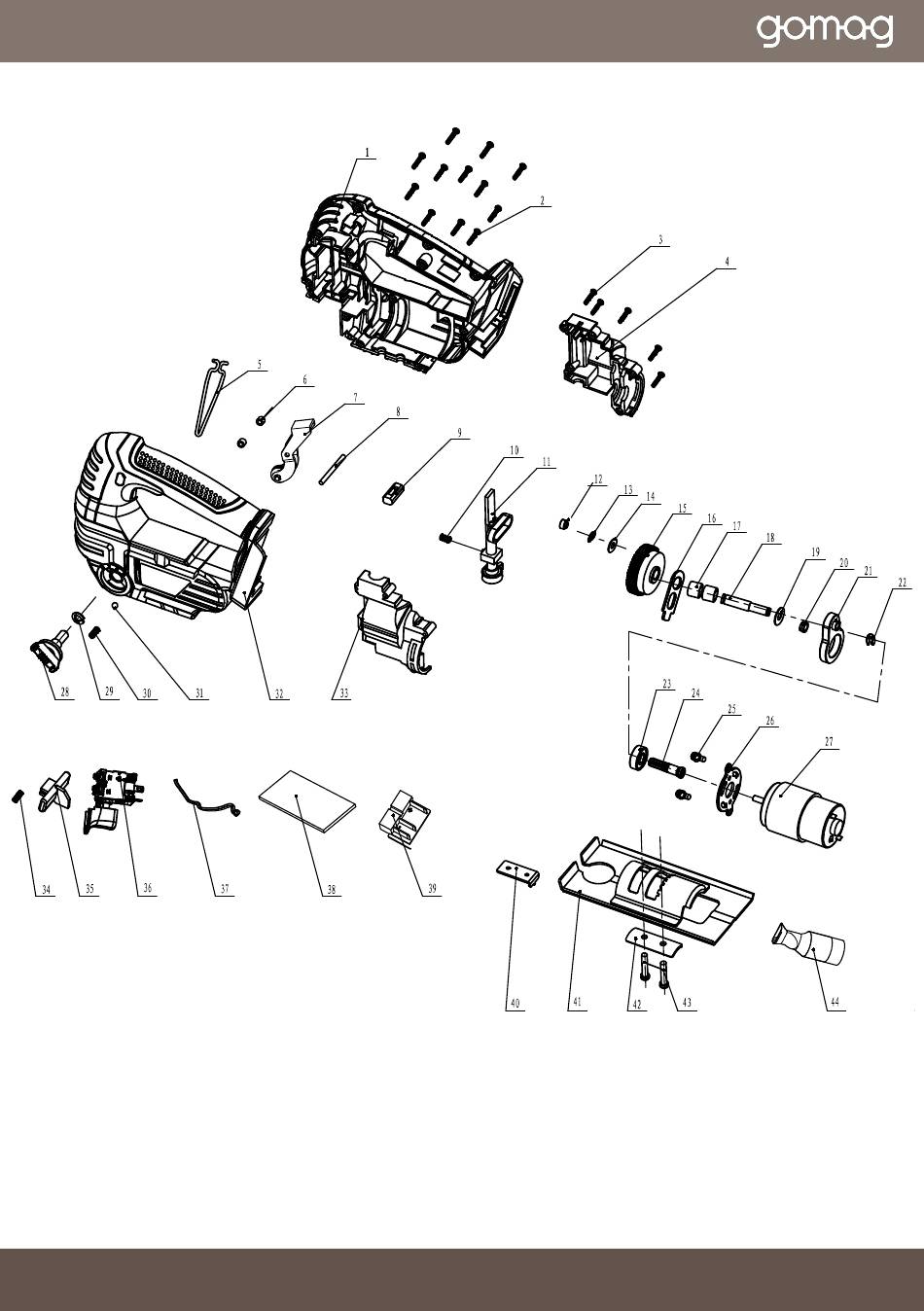 gomag

1
2
3
4
5
6
7
8
9
10
11
12
13
14
15
16
17
18
19
20
21
22
28
29
30
31
32
33
23
24
25
26
27
34
35
36
37
38
39
40
41
42
43
44