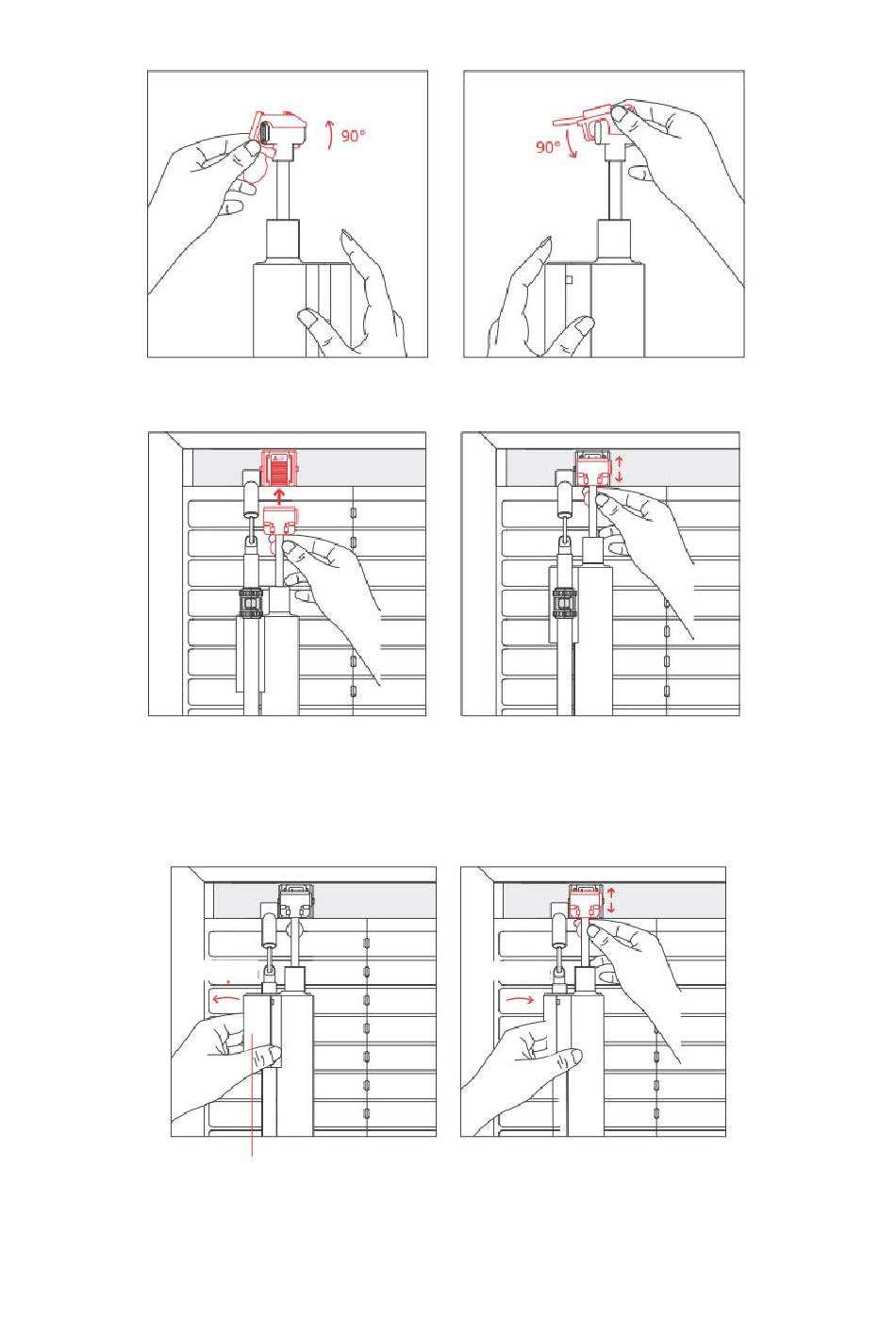 90°

90°