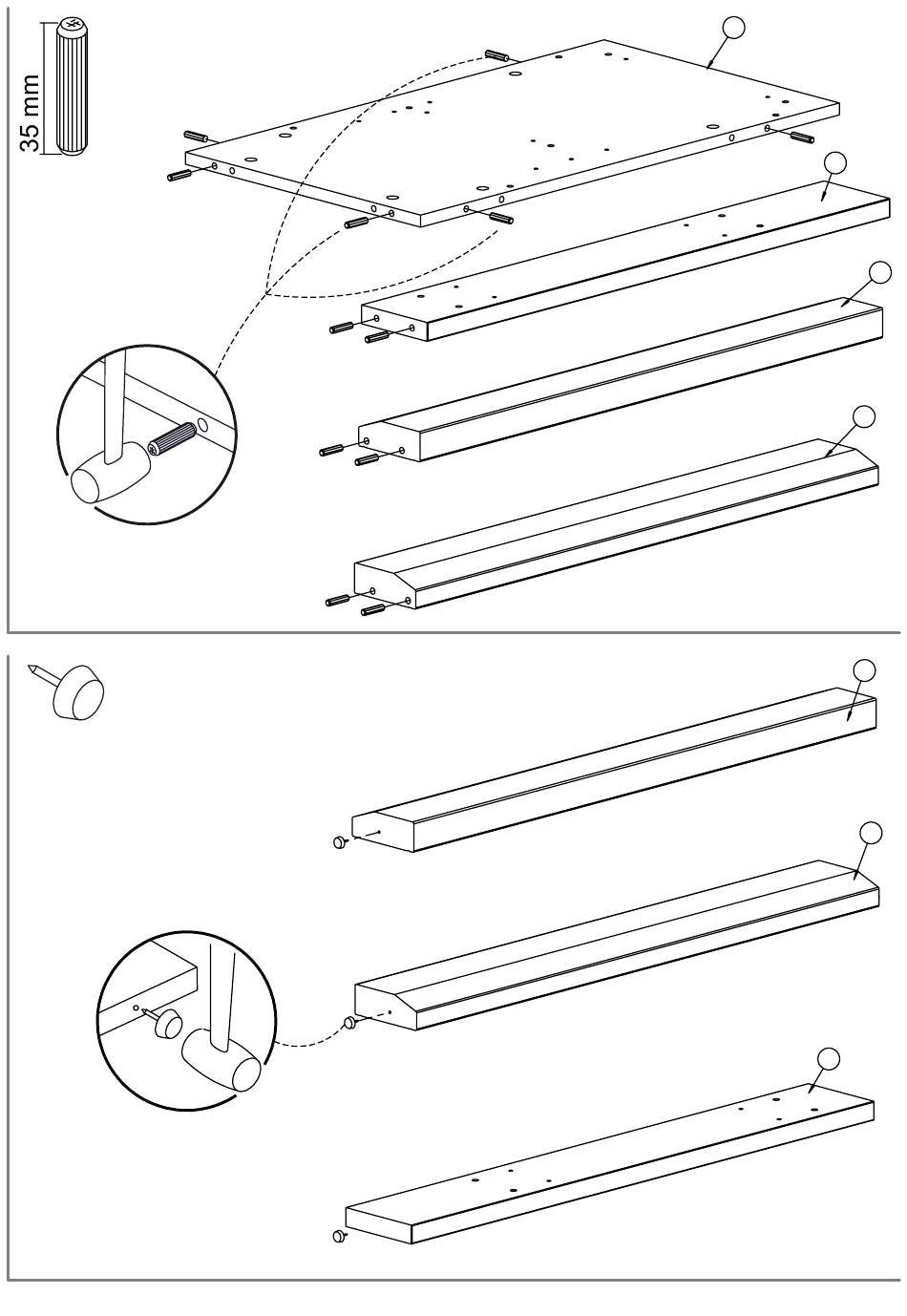 35 mm