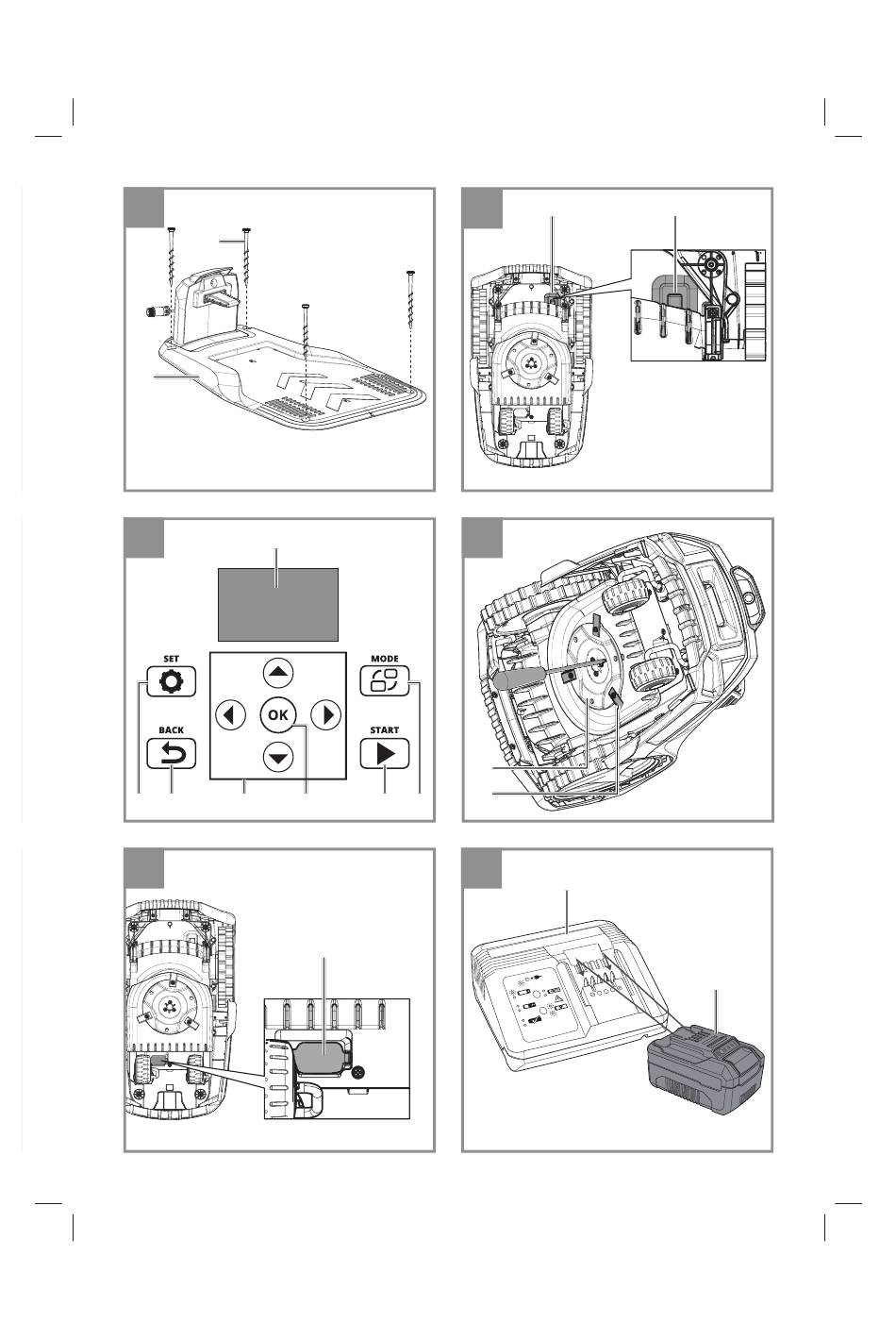 SET

MODE

OK

BACK

START