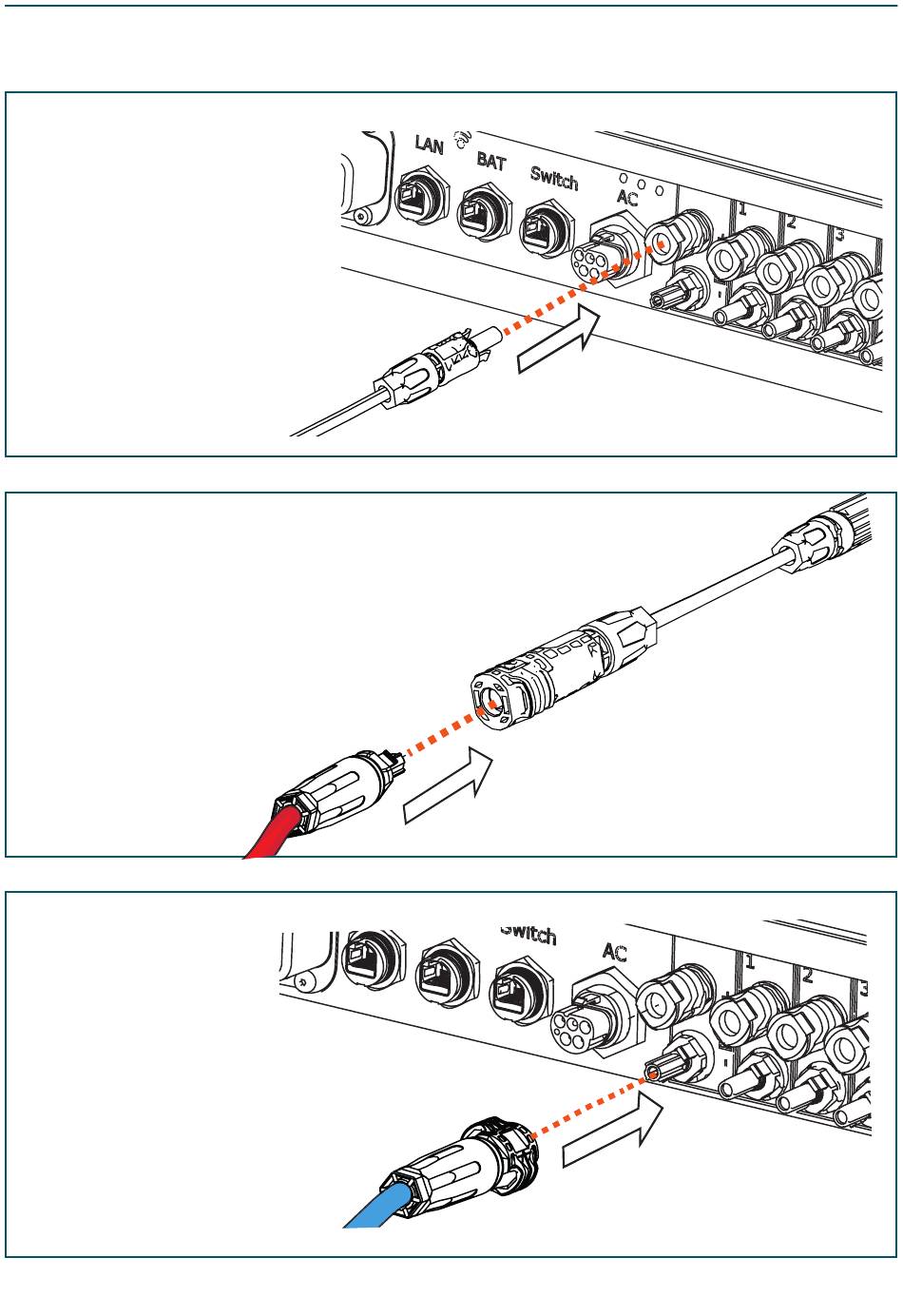 LAN BAT Switch AC 1 2 3 + -

Switch AC 1 2 3 + -