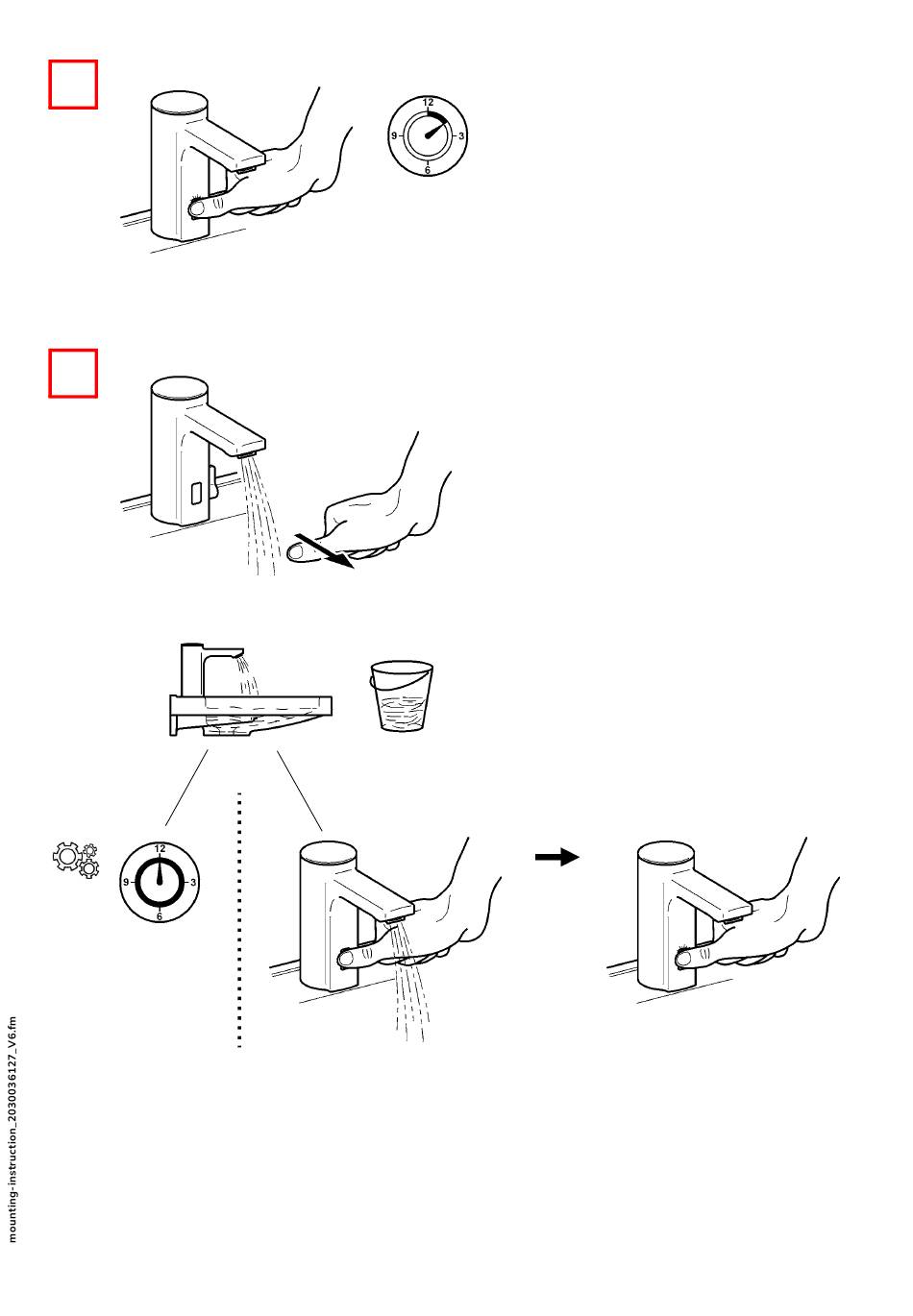 12
9
3
6

12
9
3
6

mounting-instruction_2030036127_V6.fm