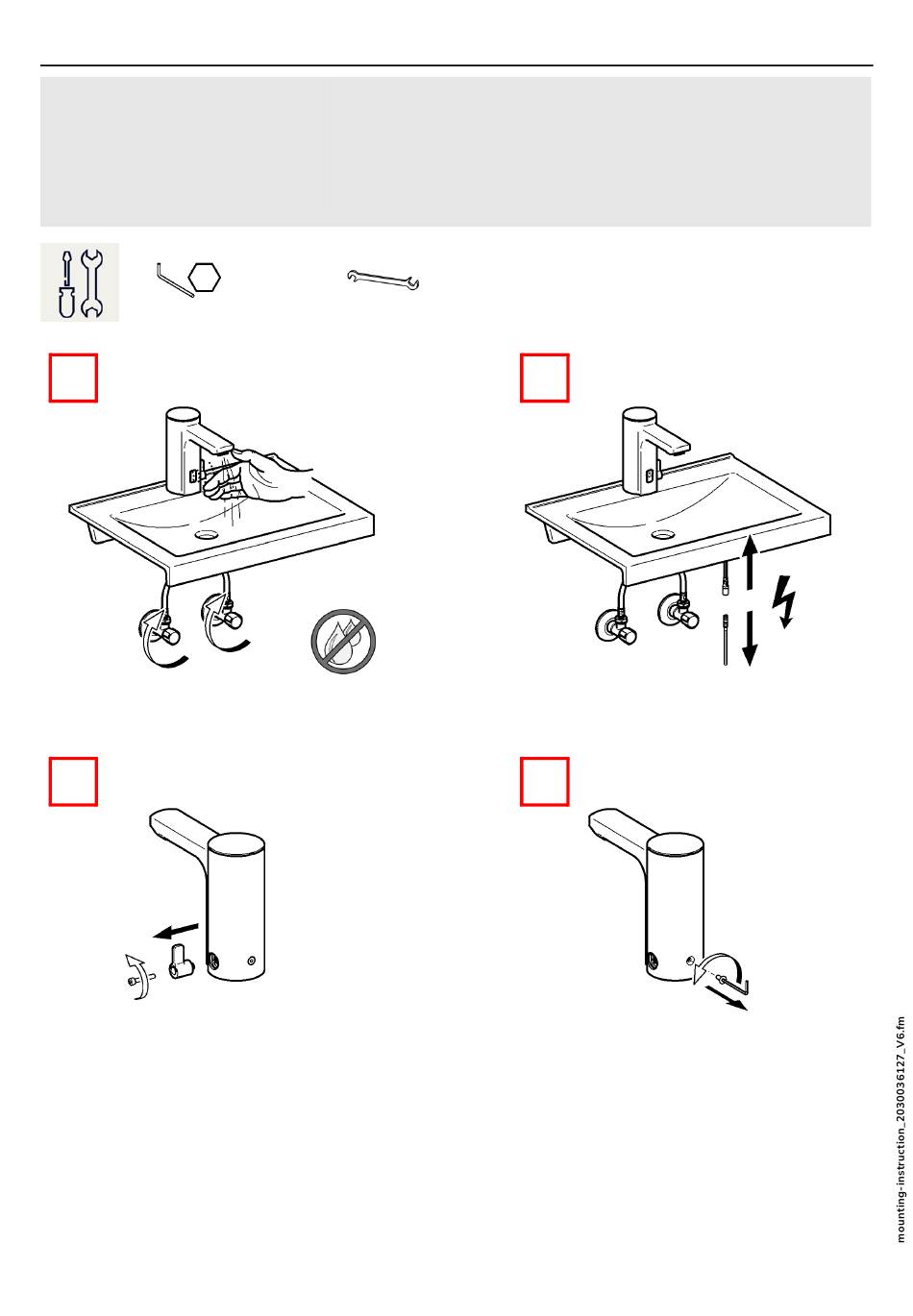 mounting-instruction_2030036127_V6.fm