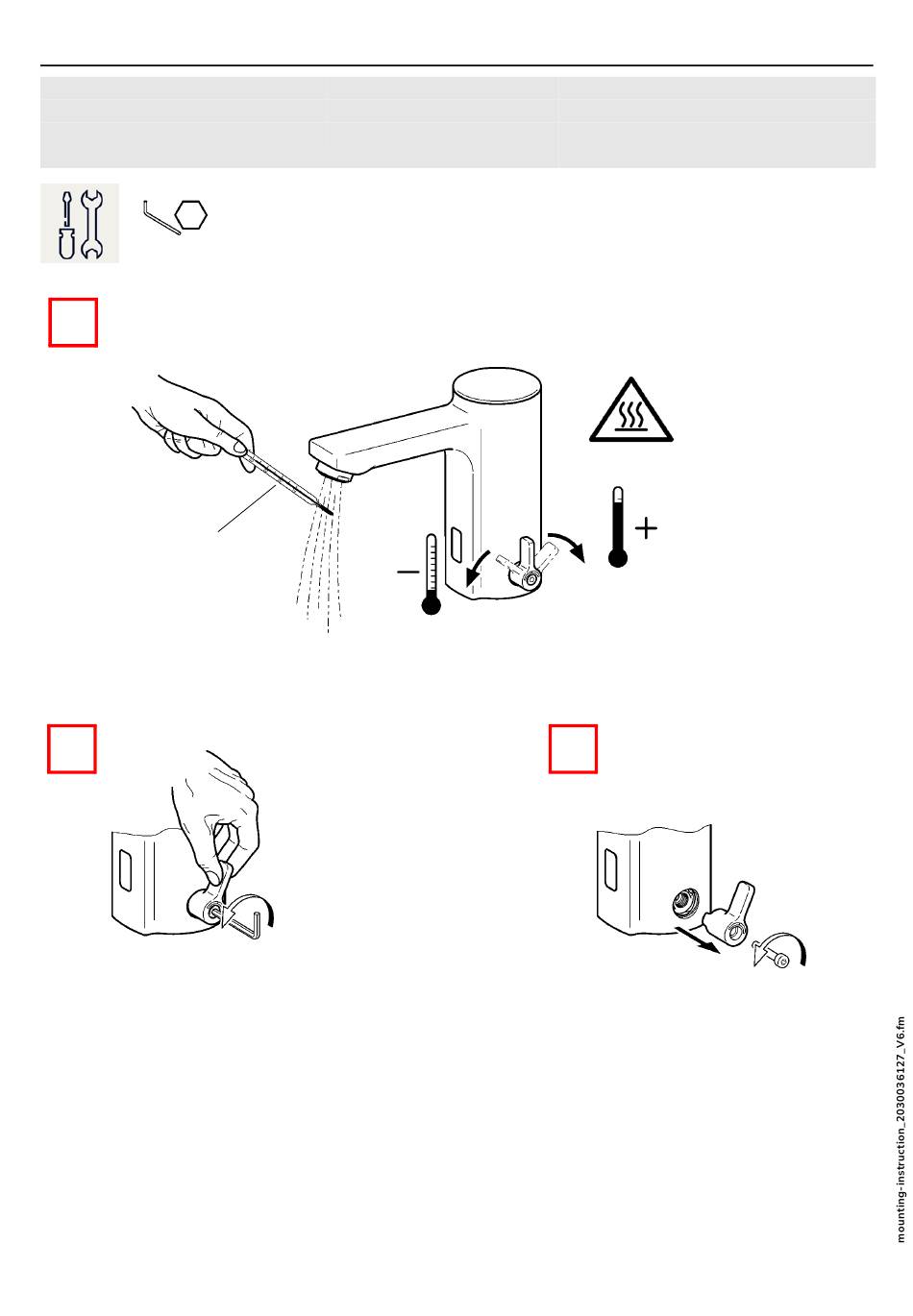 mounting-instruction_2030036127_V6.fm